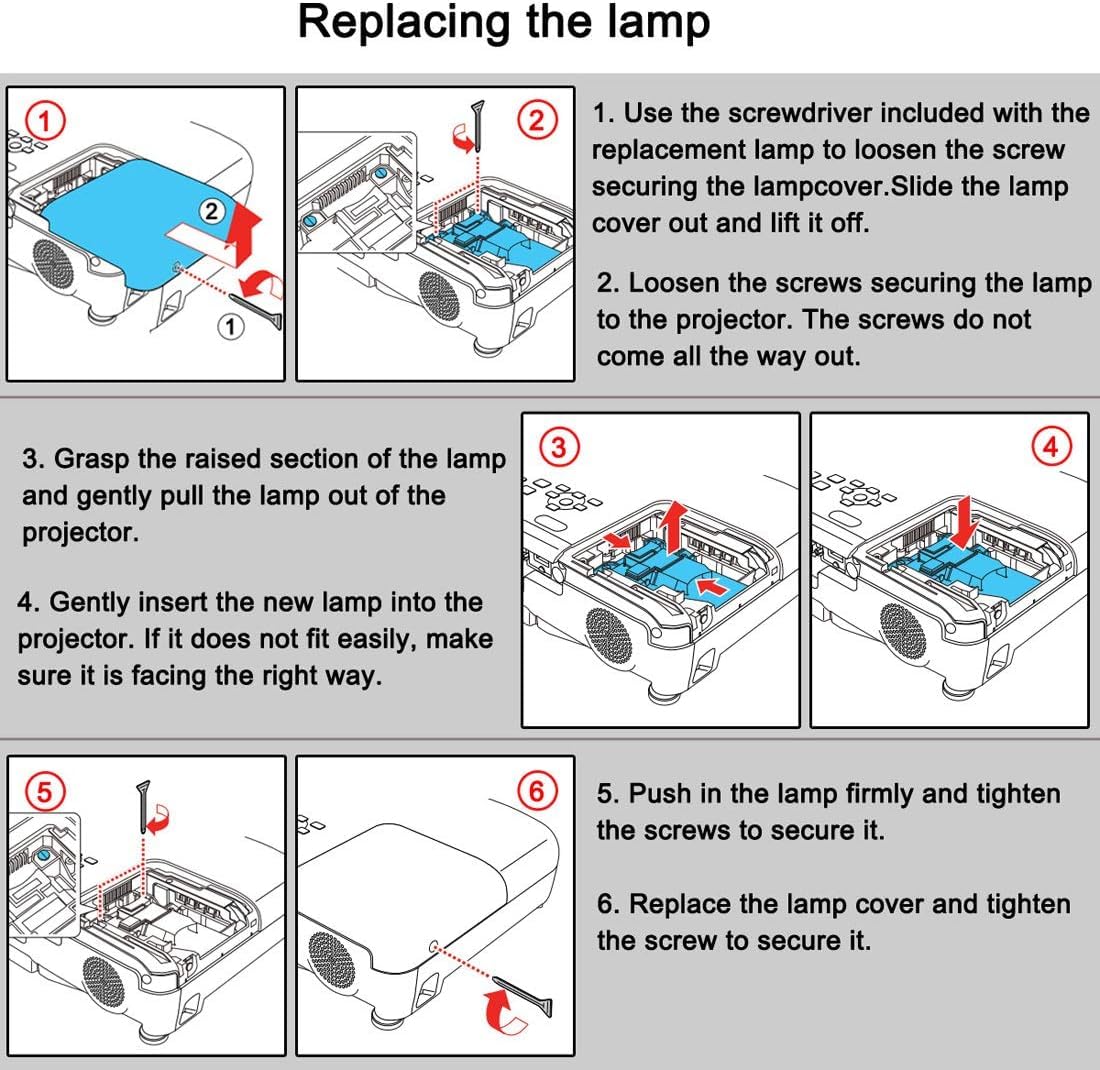 Replacing the lamp

1

2

1

2

1. Use the screwdriver included with the replacement lamp to loosen the screw securing the lampcover.Slide the lamp cover out and lift it off.

2. Loosen the screws securing the lamp to the projector. The screws do not come all the way out.

3. Grasp the raised section of the lamp and gently pull the lamp out of the projector.

4. Gently insert the new lamp into the projector. If it does not fit easily, make sure it is facing the right way.

3

4

5

6

5. Push in the lamp firmly and tighten the screws to secure it.

6. Replace the lamp cover and tighten the screw to secure it.