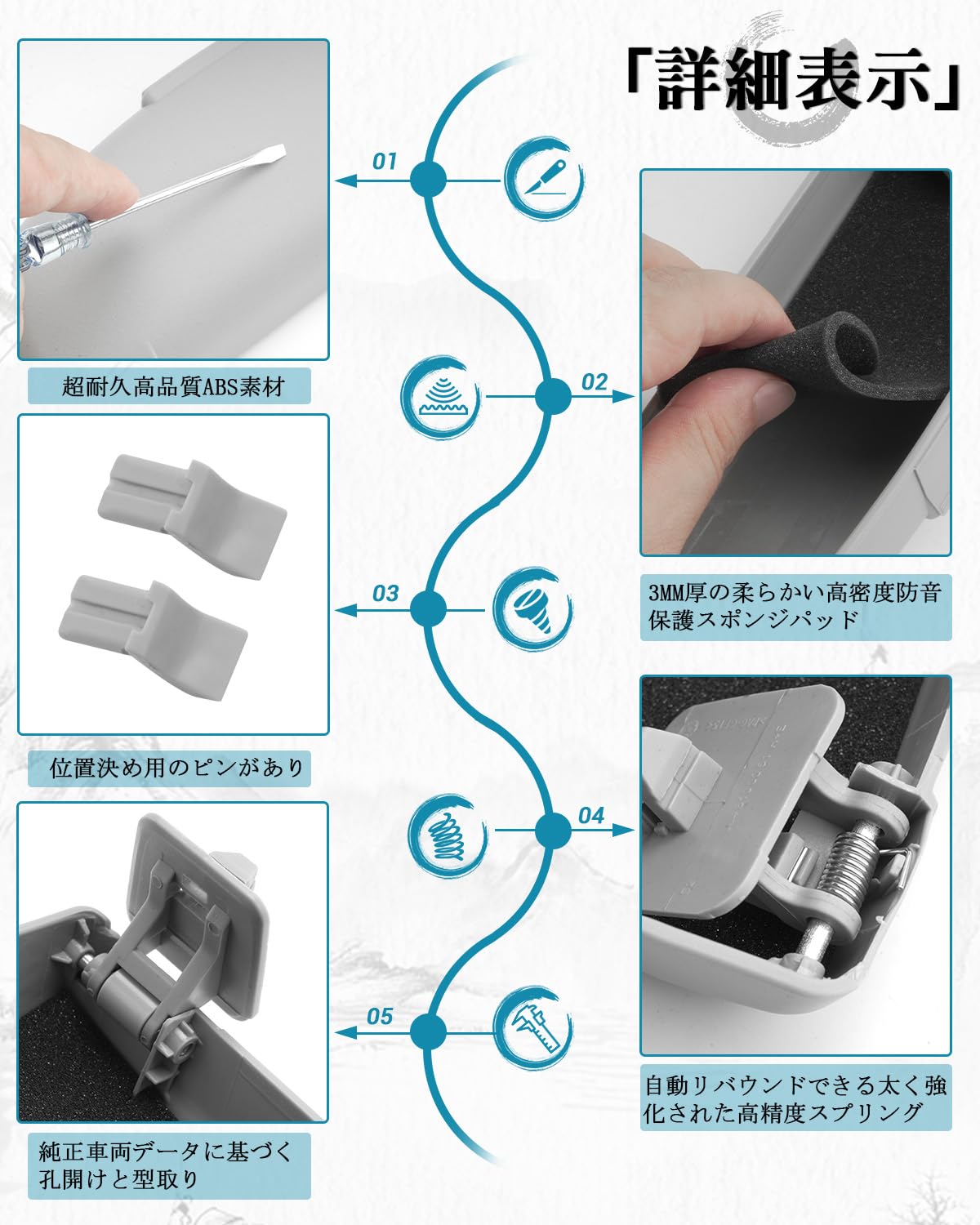 「詳細表示」

01

超耐久高品質ABS素材

02

3MM厚の柔らかい高密度防音保護スポンジパッド

03

位置決め用のピンがあり

04

自動リバウンドできる太く強化された高精度スプリング

05

純正車両データに基づく孔開けと型取り