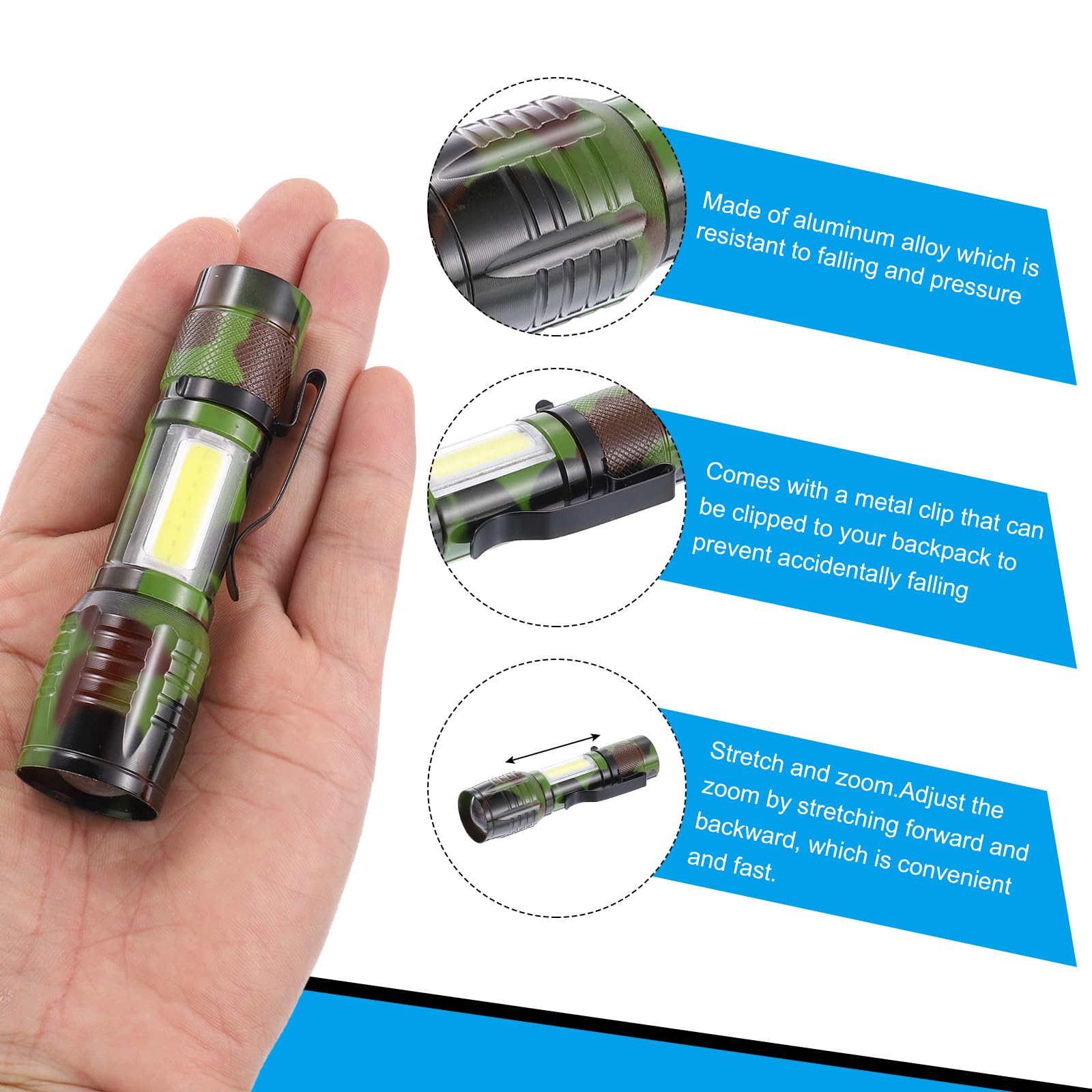 Made of aluminum alloy which is resistant to falling and pressure

Comes with a metal clip that can be clipped to your backpack to prevent accidentally falling

Stretch and zoom.Adjust the zoom by stretching forward and backward, which is convenient and fast.