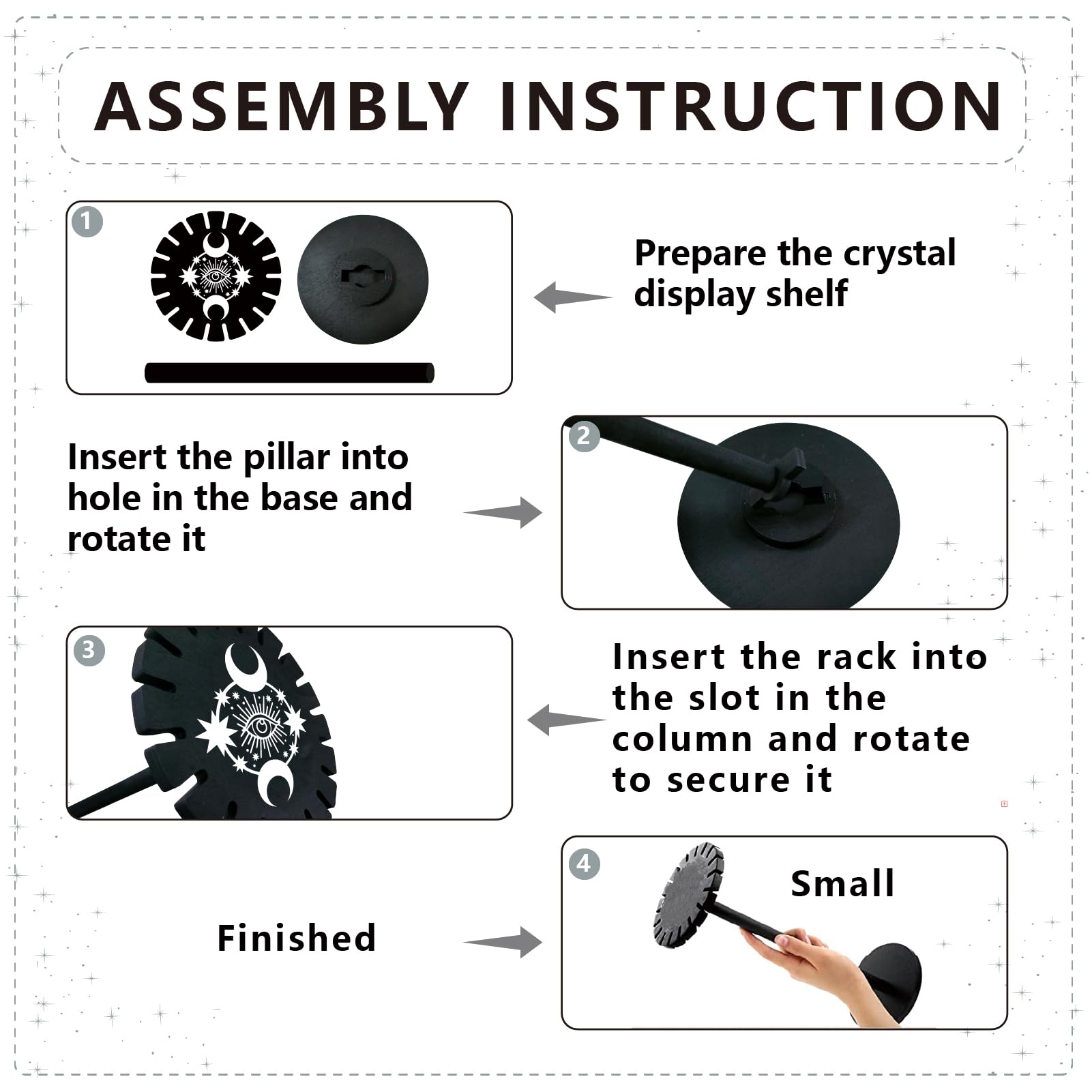 ASSEMBLY INSTRUCTION

1

Prepare the crystal display shelf

Insert the pillar into hole in the base and rotate it

2

3

Insert the rack into the slot in the column and rotate to secure it

Finished

4

Small