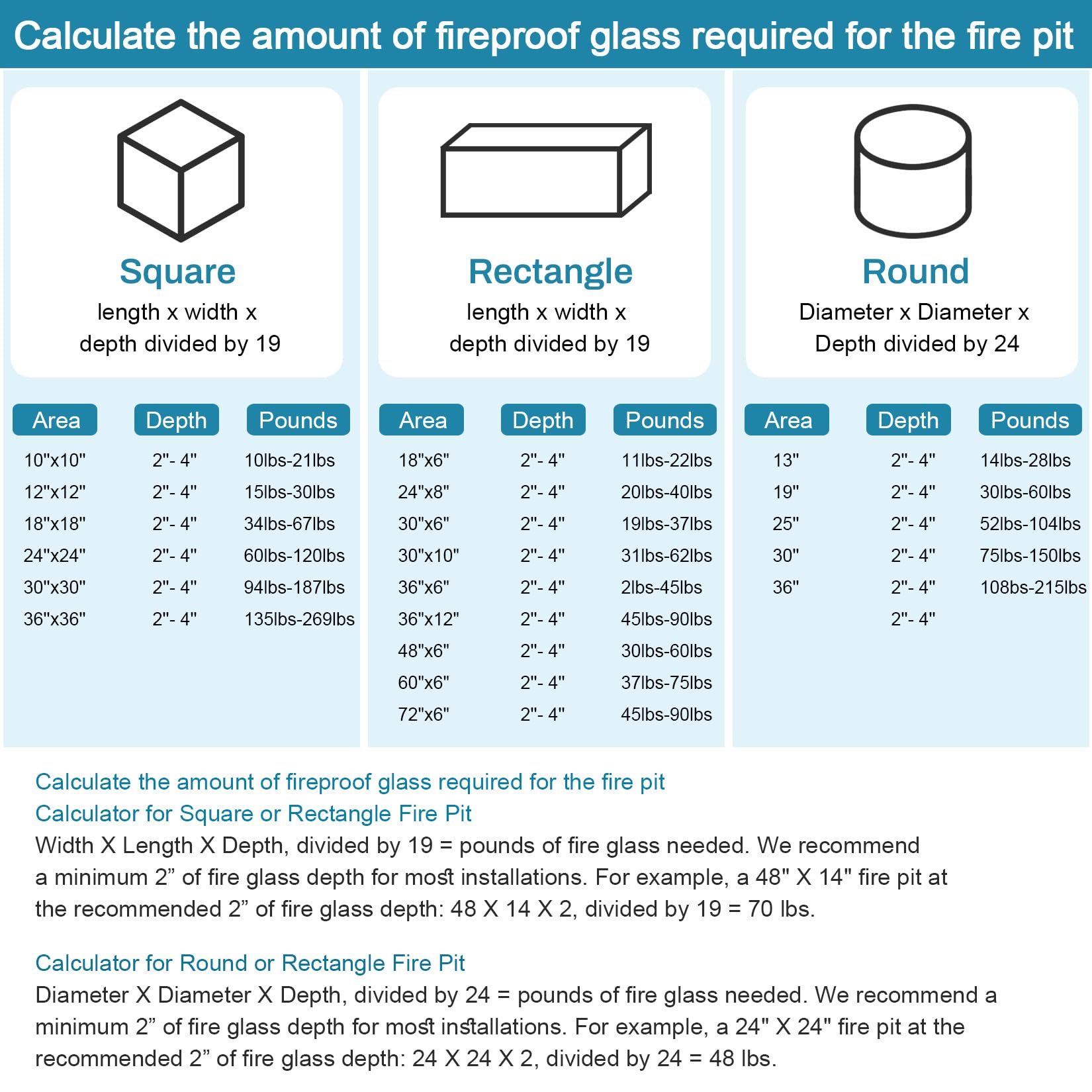 Calculate the amount of fireproof glass required for the fire pit

Square
length x width x depth divided by 19

| Area | Depth | Pounds |
|---|---|---|
| 10"x10" | 2"- 4" | 10lbs-21lbs |
| 12"x12" | 2"- 4" | 15lbs-30lbs |
| 18"x18" | 2"- 4" | 34lbs-67lbs |
| 24"x24" | 2"- 4" | 60lbs-120lbs |
| 30"x30" | 2"- 4" | 94lbs-187lbs |
| 36"x36" | 2"- 4" | 135lbs-269lbs |

Rectangle
length x width x depth divided by 19

| Area | Depth | Pounds |
|---|---|---|
| 18"x6" | 2"- 4" | 11lbs-22lbs |
| 24"x8" | 2"- 4" | 20lbs-40lbs |
| 30"x6" | 2"- 4" | 19lbs-37lbs |
| 30"x10" | 2"- 4" | 31lbs-62lbs |
| 36"x6" | 2"- 4" | 2lbs-45lbs |
| 36"x12" | 2"- 4" | 45lbs-90lbs |
| 48"x6" | 2"- 4" | 30lbs-60lbs |
| 60"x6" | 2"- 4" | 37lbs-75lbs |
| 72"x6" | 2"- 4" | 45lbs-90lbs |

Round
Diameter x Diameter x Depth divided by 24

| Area | Depth | Pounds |
|---|---|---|
| 13" | 2"- 4" | 14lbs-28lbs |
| 19" | 2"- 4" | 30lbs-60lbs |
| 25" | 2"- 4" | 52lbs-104lbs |
| 30" | 2"- 4" | 75lbs-150lbs |
| 36" | 2"- 4" | 108bs-215lbs |
| | 2"- 4" | |

Calculate the amount of fireproof glass required for the fire pit
Calculator for Square or Rectangle Fire Pit
Width X Length X Depth, divided by 19 = pounds of fire glass needed. We recommend a minimum 2” of fire glass depth for most installations. For example, a 48" X 14" fire pit at the recommended 2” of fire glass depth: 48 X 14 X 2, divided by 19 = 70 lbs.

Calculator for Round or Rectangle Fire Pit
Diameter X Diameter X Depth, divided by 24 = pounds of fire glass needed. We recommend a minimum 2” of fire glass depth for most installations. For example, a 24" X 24" fire pit at the recommended 2” of fire glass depth: 24 X 24 X 2, divided by 24 = 48 lbs.