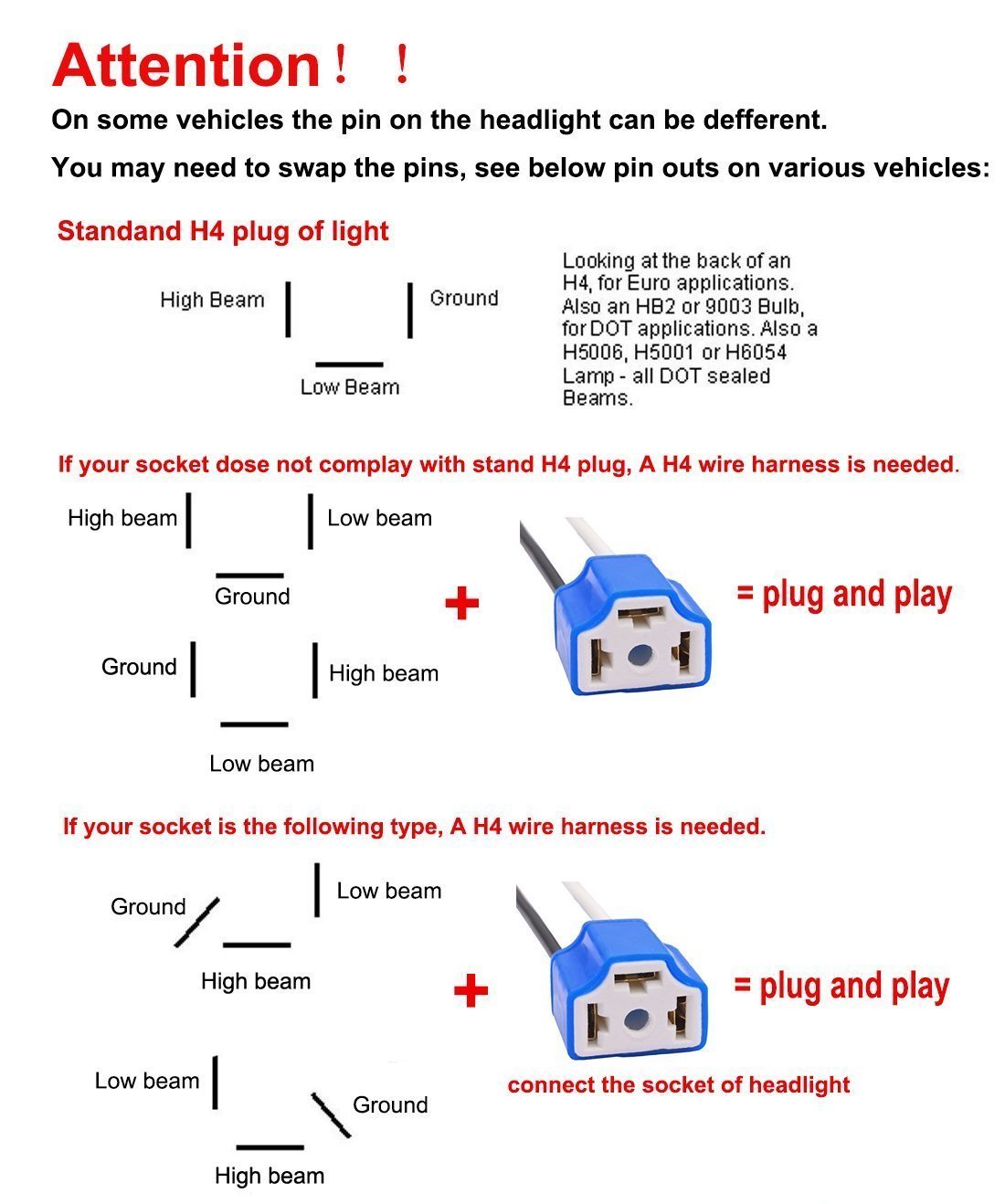 Attention！！

On some vehicles the pin on the headlight can be defferent.

You may need to swap the pins, see below pin outs on various vehicles:

Standand H4 plug of light

High Beam

Ground

Low Beam

Looking at the back of an H4, for Euro applications. Also an HB2 or 9003 Bulb, for DOT applications. Also a H5006, H5001 or H6054 Lamp - all DOT sealed Beams.

If your socket dose not complay with stand H4 plug, A H4 wire harness is needed.

High beam

Low beam

Ground

Ground

High beam

Low beam

+

= plug and play

If your socket is the following type, A H4 wire harness is needed.

Ground

Low beam

High beam

Low beam

Ground

High beam

+

= plug and play

connect the socket of headlight