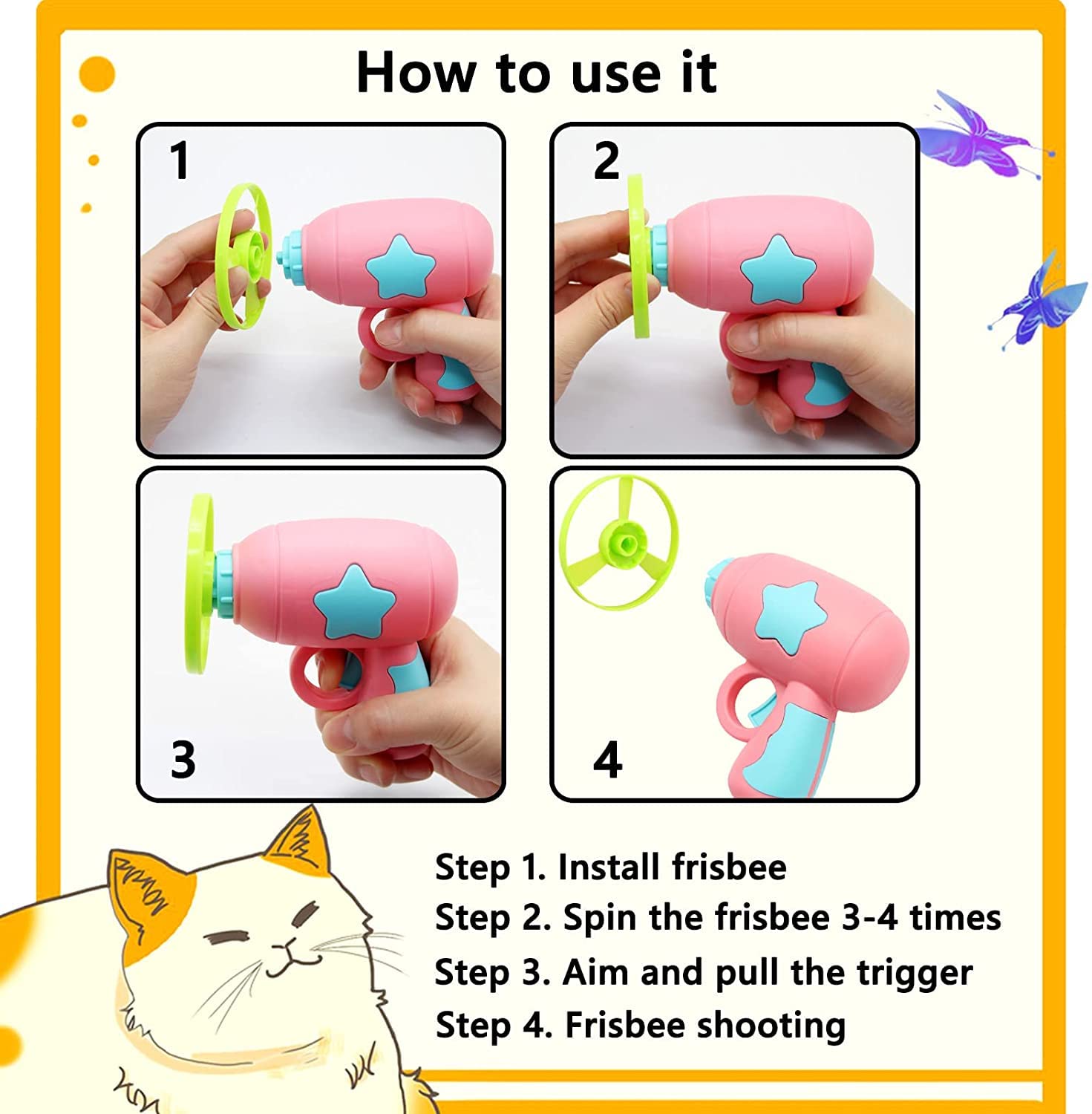 How to use it

1

2

3

4

Step 1. Install frisbee
Step 2. Spin the frisbee 3-4 times
Step 3. Aim and pull the trigger
Step 4. Frisbee shooting