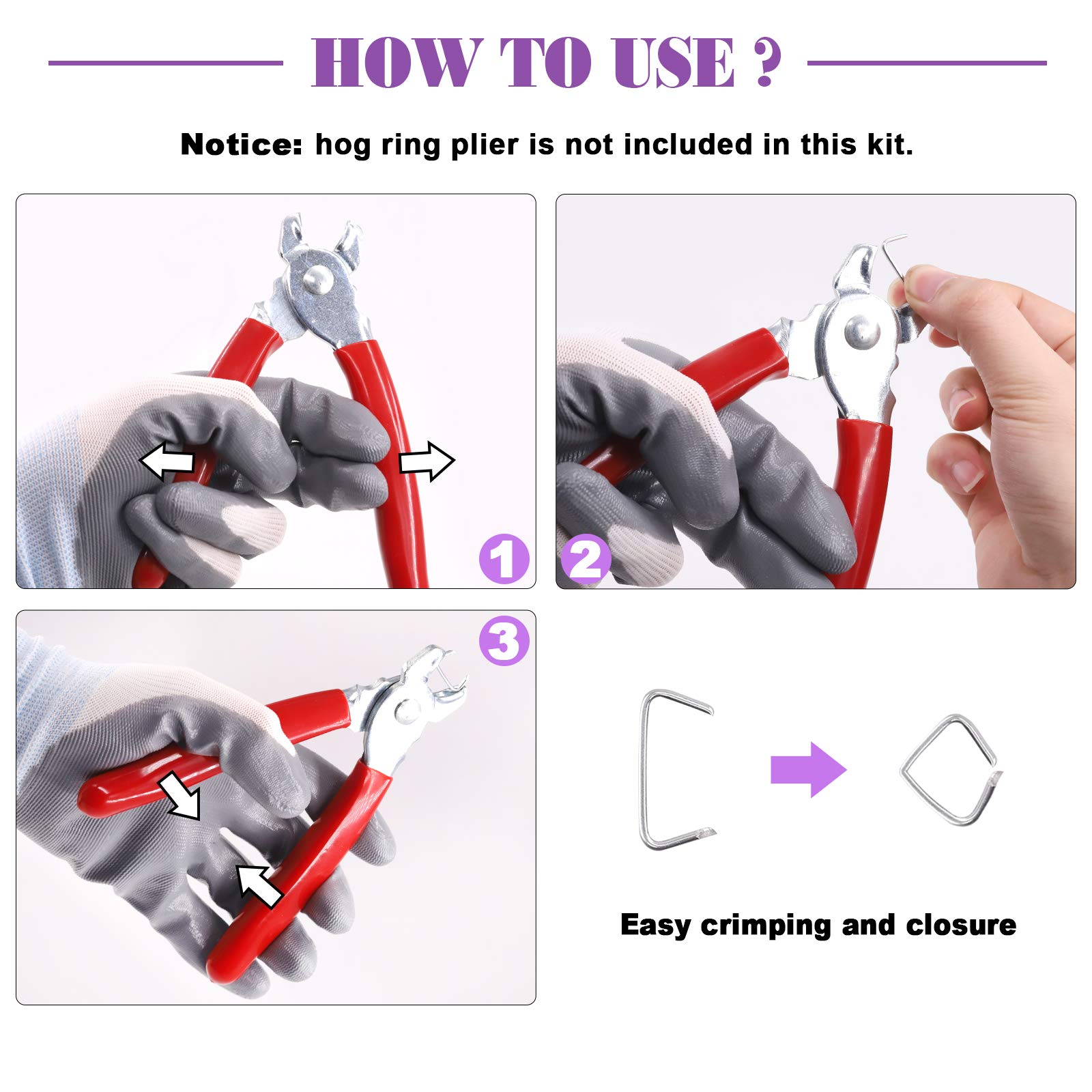 HOW TO USE ?

Notice: hog ring plier is not included in this kit.

1

2

3

Easy crimping and closure