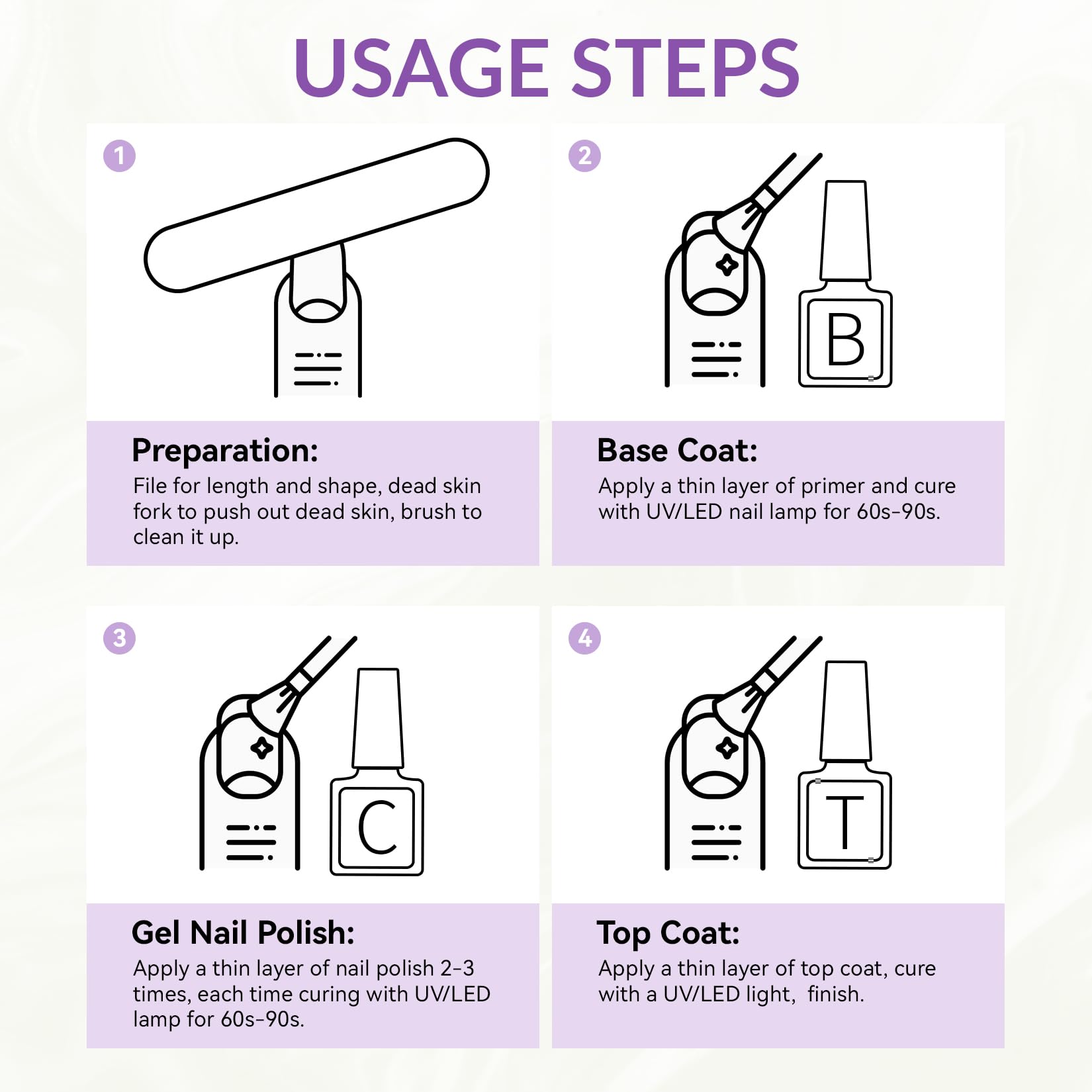 USAGE STEPS

1

Preparation:
File for length and shape, dead skin fork to push out dead skin, brush to clean it up.

2

B

Base Coat:
Apply a thin layer of primer and cure with UV/LED nail lamp for 60s-90s.

3

C

Gel Nail Polish:
Apply a thin layer of nail polish 2-3 times, each time curing with UV/LED lamp for 60s-90s.

4

T

Top Coat:
Apply a thin layer of top coat, cure with a UV/LED light,  finish.