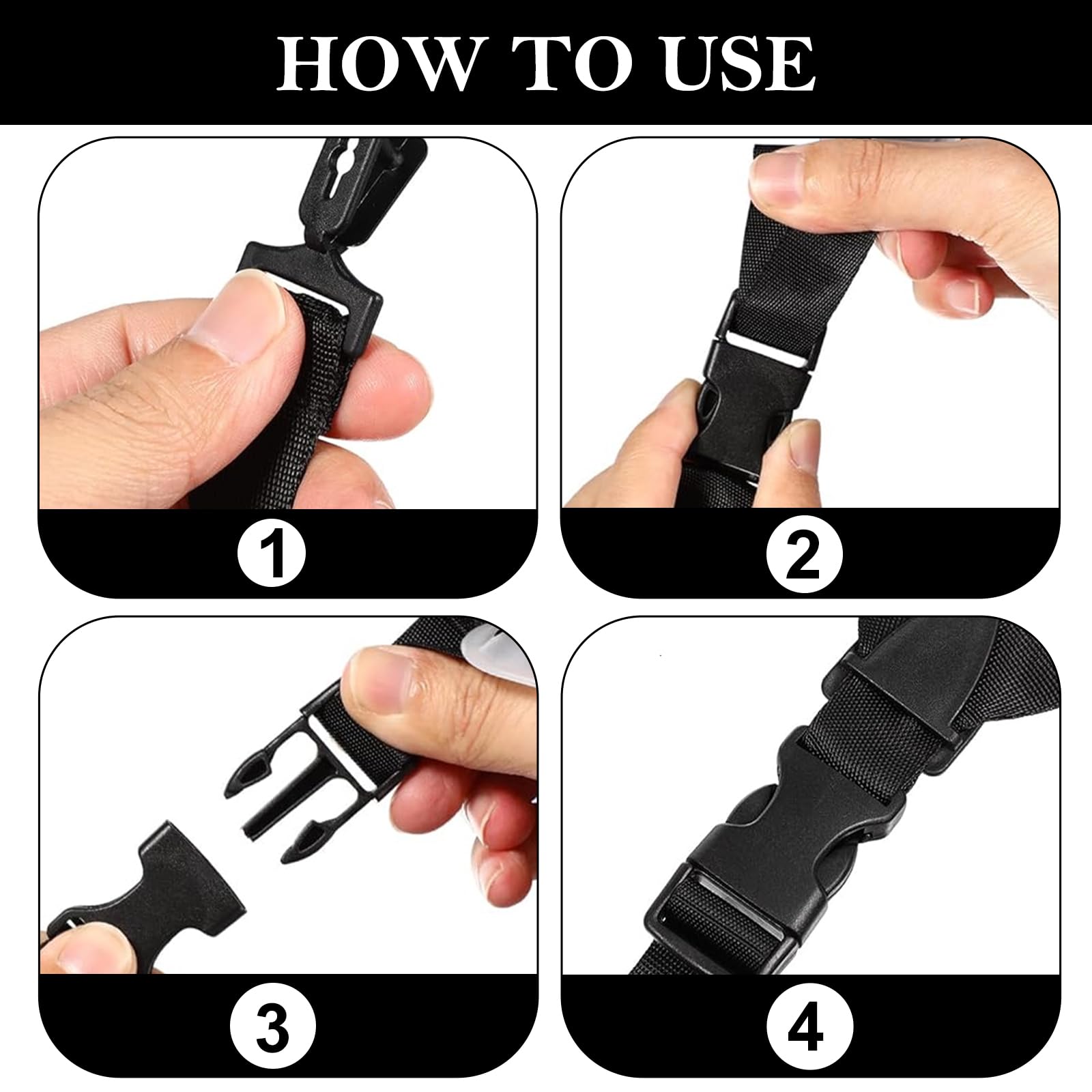 HOW TO USE

1

2

3

4