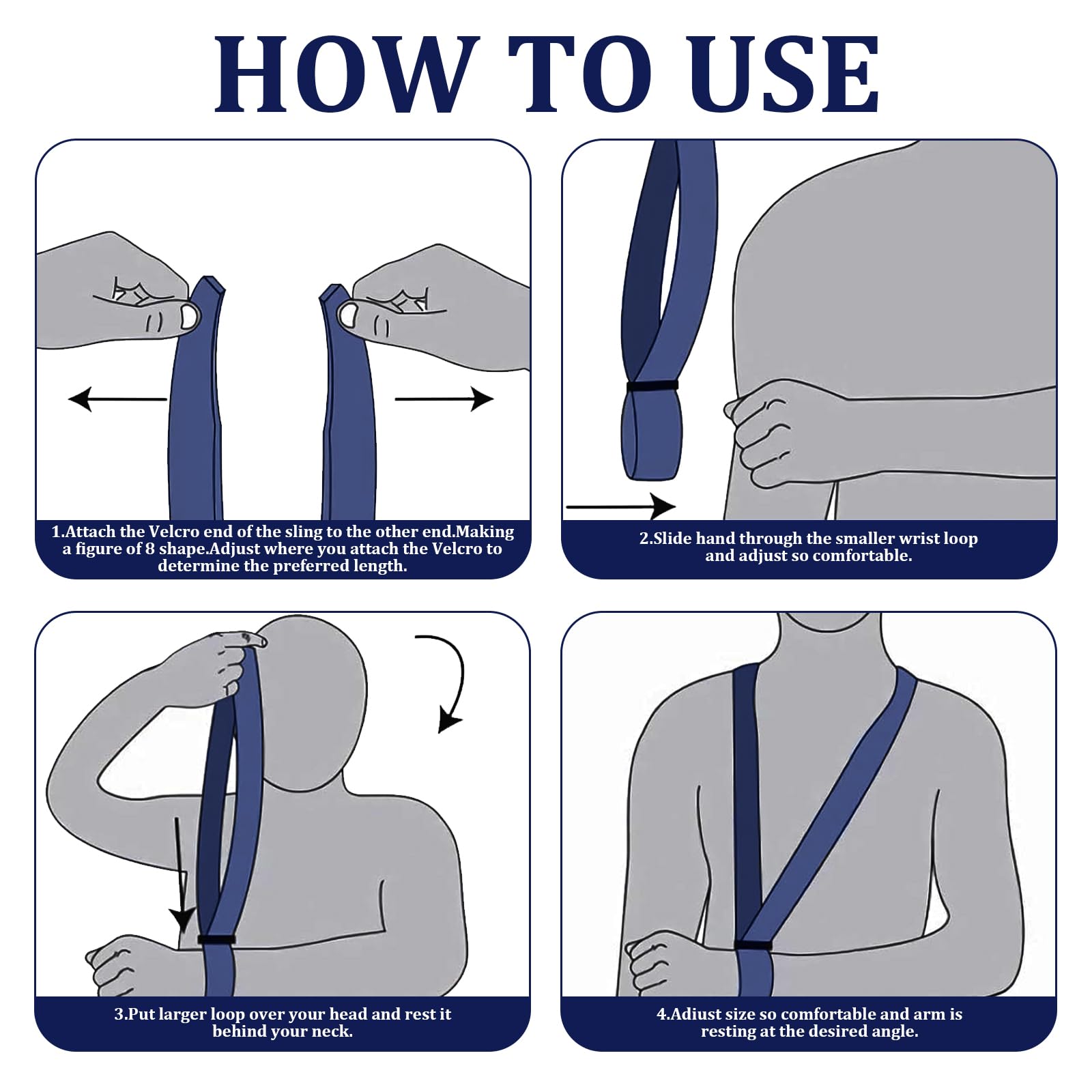 HOW TO USE

1.Attach the Velcro end of the sling to the other end.Making a figure of 8 shape.Adjust where you attach the Velcro to determine the preferred length.

2.Slide hand through the smaller wrist loop and adjust so comfortable.

3.Put larger loop over your head and rest it behind your neck.

4.Adiust size so comfortable and arm is resting at the desired angle.