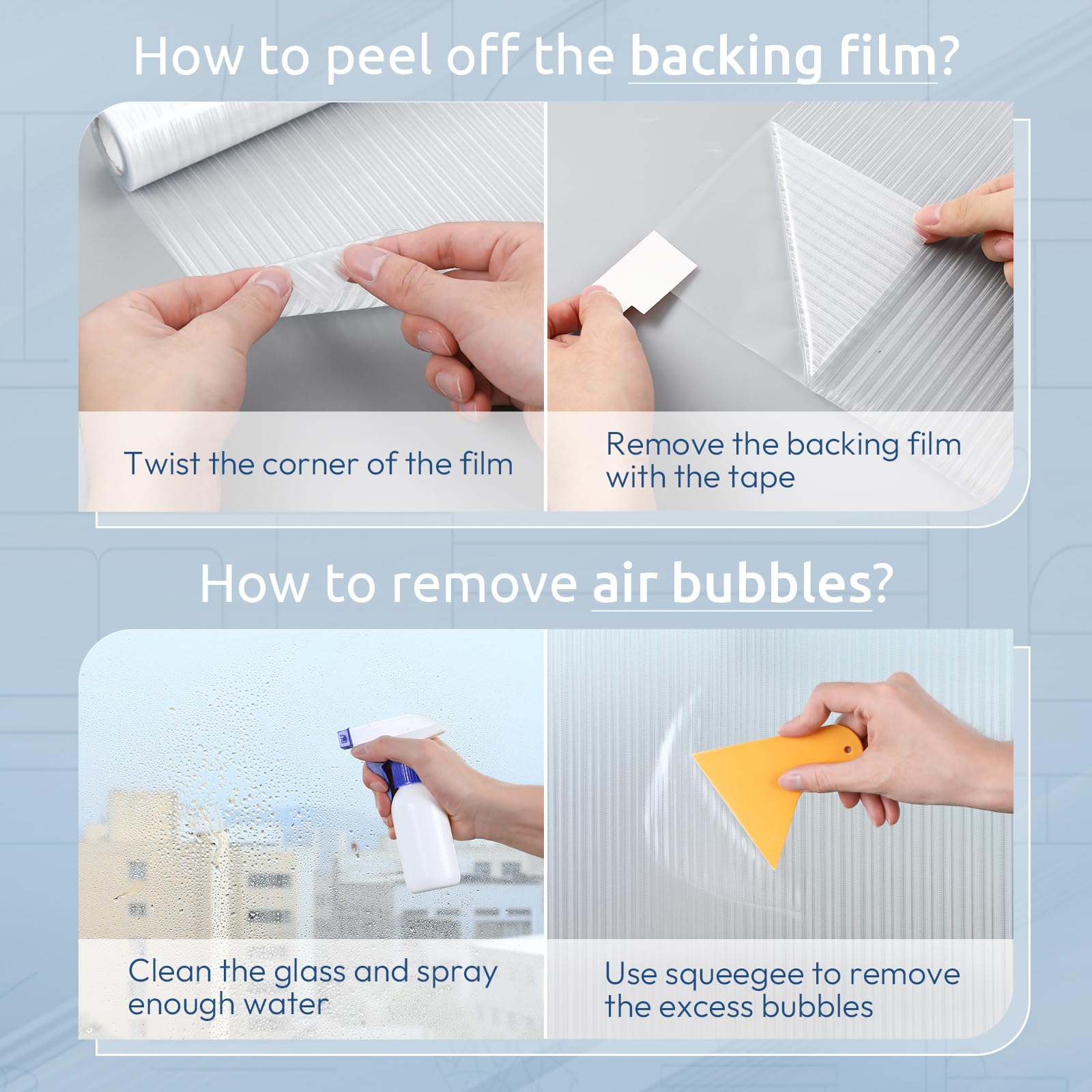 How to peel off the backing film?

Twist the corner of the film

Remove the backing film with the tape

How to remove air bubbles?

Clean the glass and spray enough water

Use squeegee to remove the excess bubbles