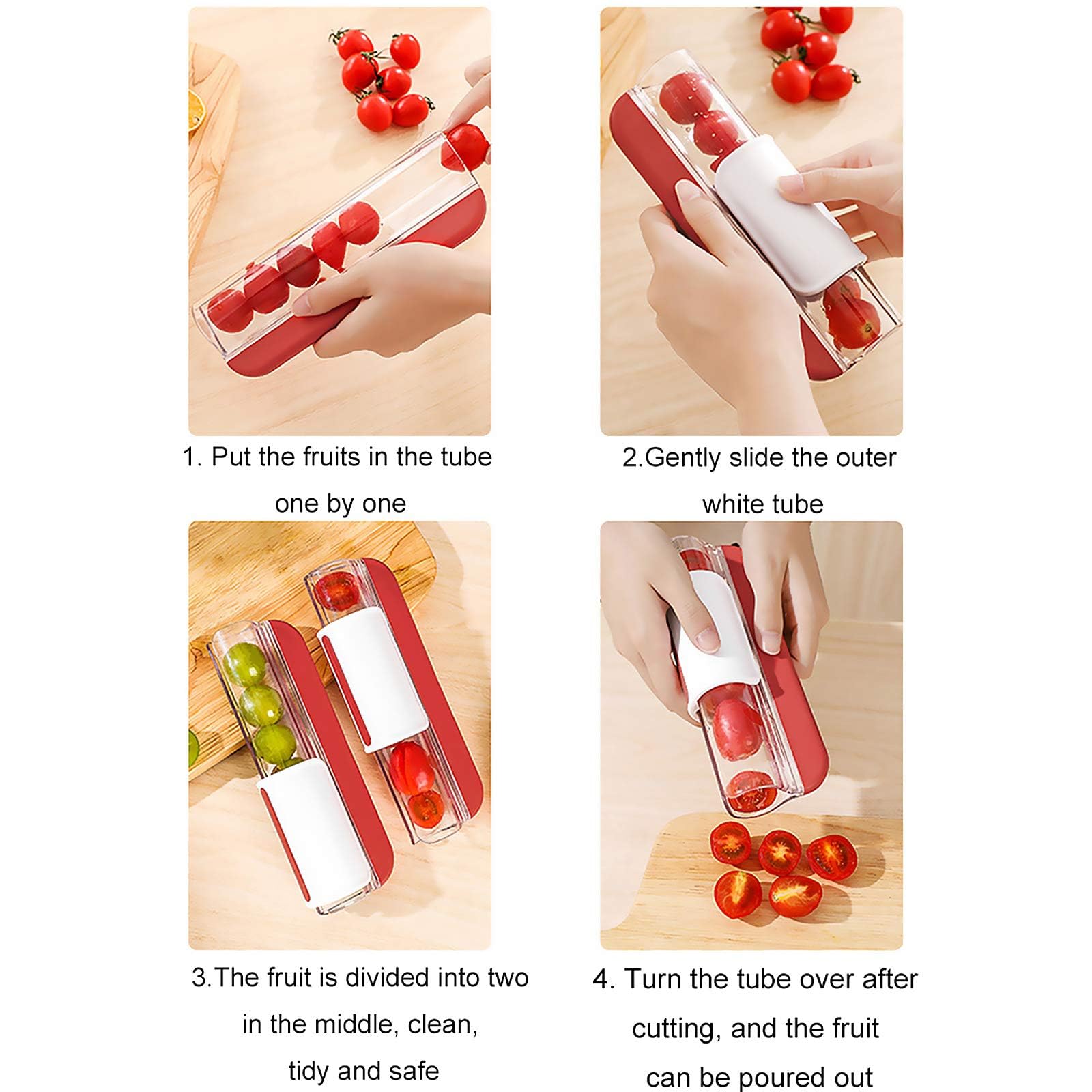 1. Put the fruits in the tube one by one

2.Gently slide the outer white tube

3.The fruit is divided into two in the middle, clean, tidy and safe

4. Turn the tube over after cutting, and the fruit can be poured out