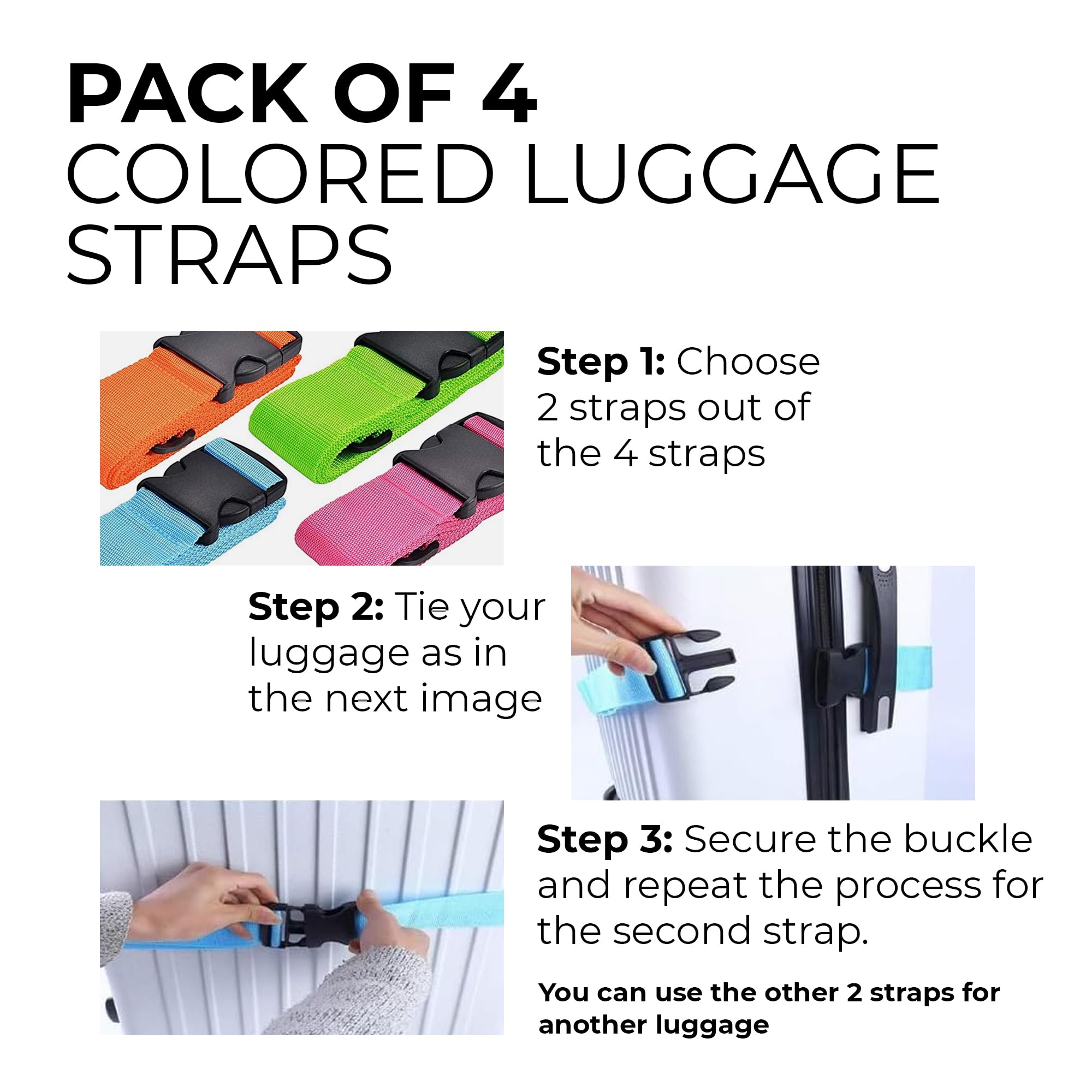 PACK OF 4
COLORED LUGGAGE STRAPS

Step 1: Choose 2 straps out of the 4 straps

Step 2: Tie your luggage as in the next image

Step 3: Secure the buckle and repeat the process for the second strap.

You can use the other 2 straps for another luggage