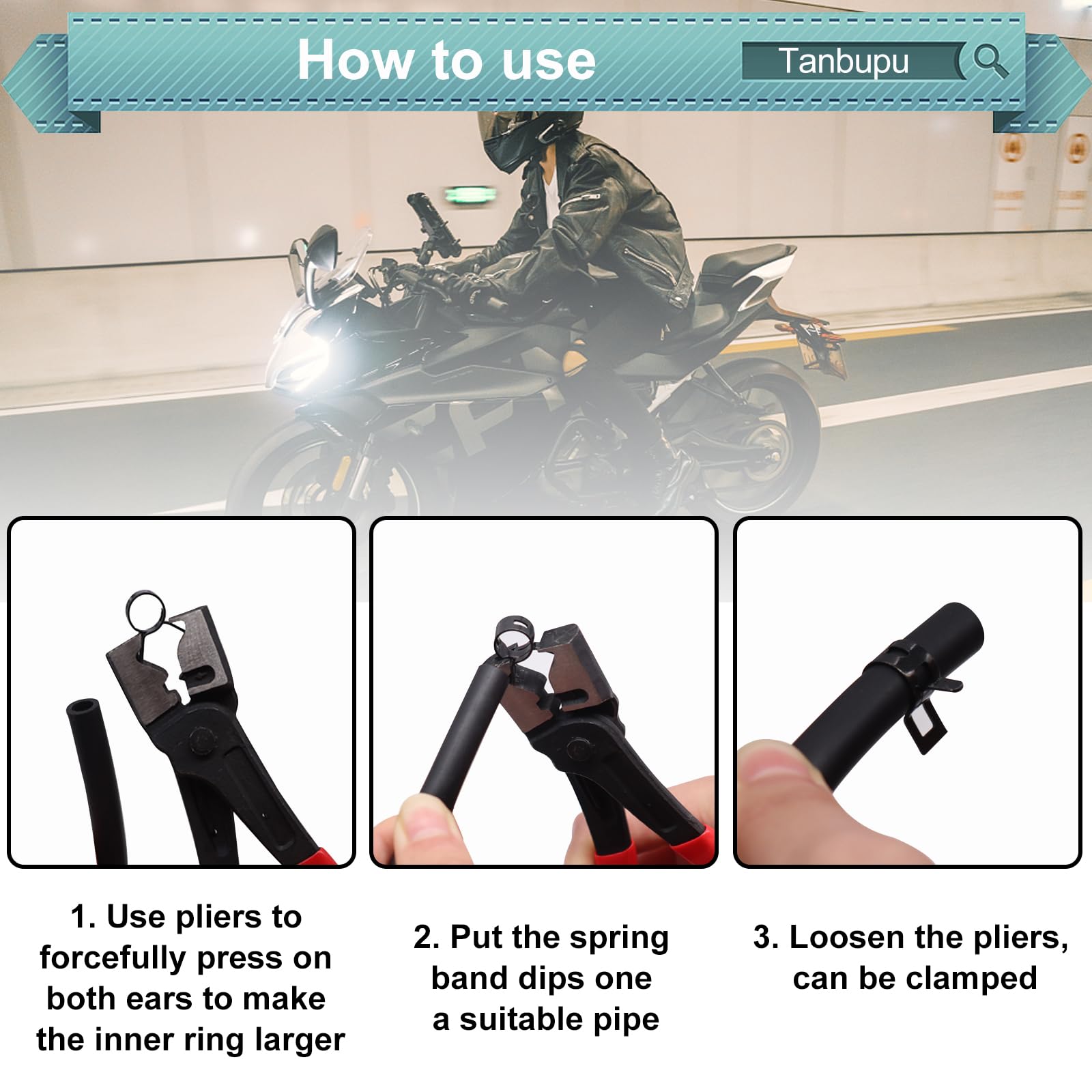 How to use

Tanbupu

1. Use pliers to forcefully press on both ears to make the inner ring larger

2. Put the spring band dips one a suitable pipe

3. Loosen the pliers, can be clamped