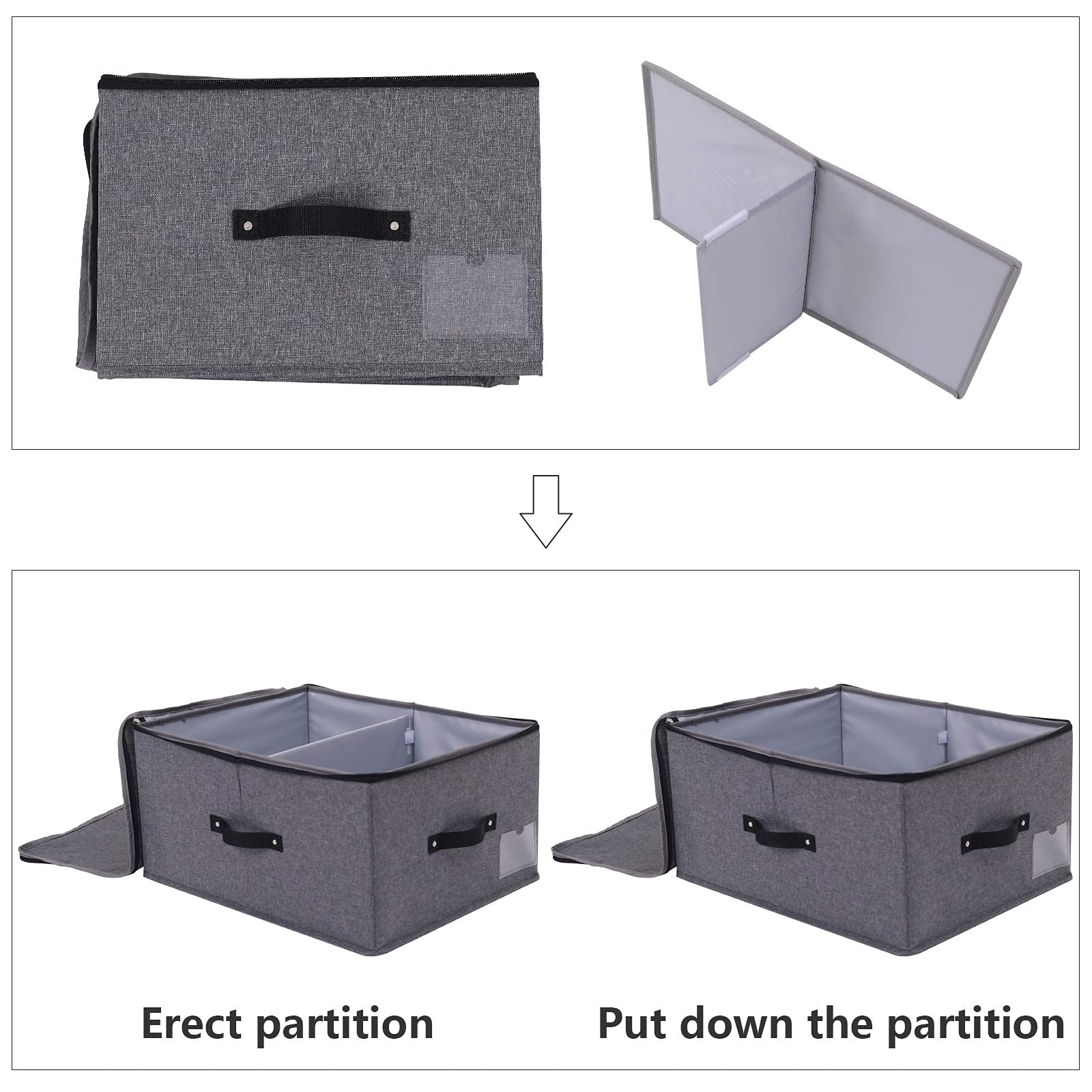 Erect partition

Put down the partition