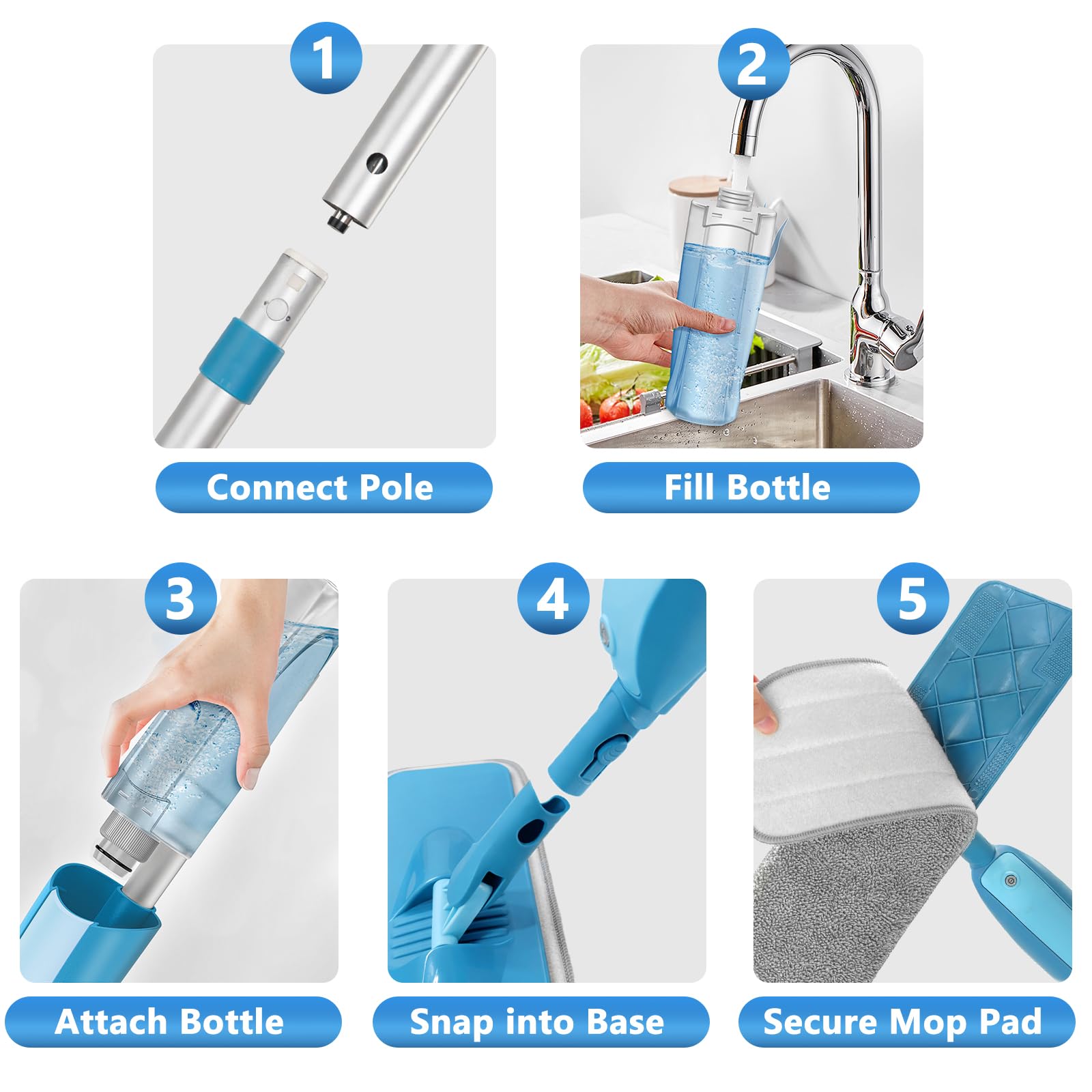 1

Connect Pole

2

Fill Bottle

3

Attach Bottle

4

Snap into Base

5

Secure Mop Pad