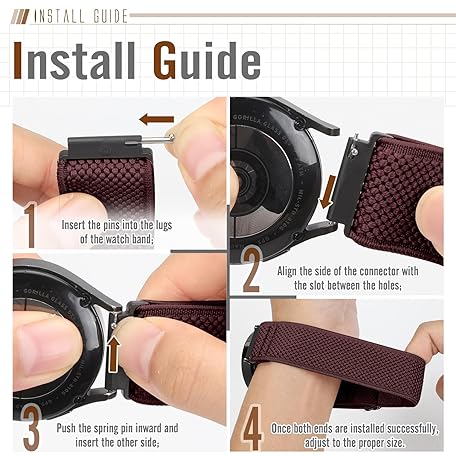 INSTALL GUIDE

Install Guide

1
Insert the pins into the lugs of the watch band;

GORILLA GLASS

2
Align the side of the connector with the slot between the holes;

GORILLA GLASS

3
Push the spring pin inward and insert the other side;

4
Once both ends are installed successfully, adjust to the proper size.