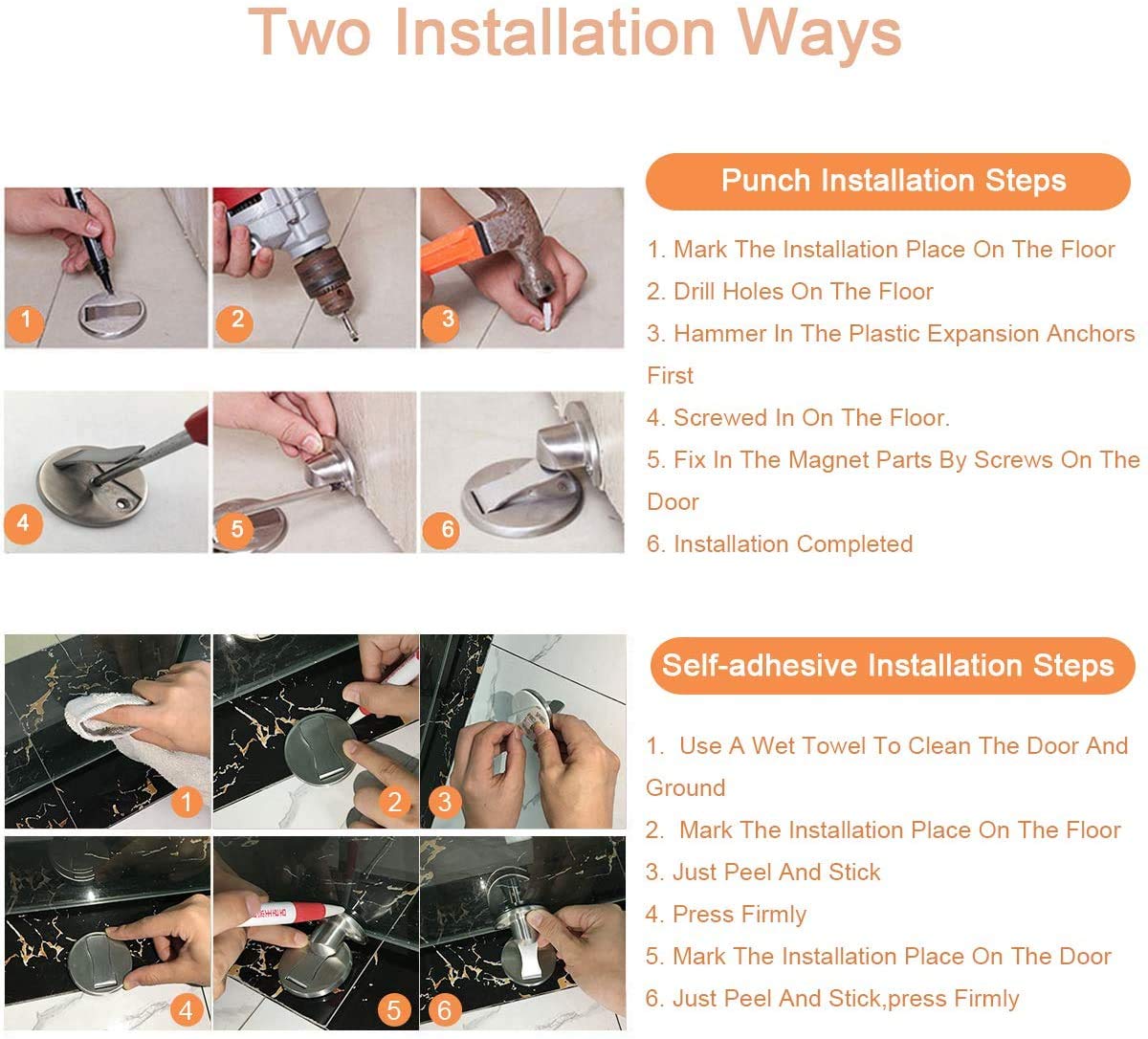 Two Installation Ways

1 2 3 4 5 6

Punch Installation Steps

1. Mark The Installation Place On The Floor
2. Drill Holes On The Floor
3. Hammer In The Plastic Expansion Anchors First
4. Screwed In On The Floor.
5. Fix In The Magnet Parts By Screws On The Door
6. Installation Completed

1 2 3 4 5 6

Self-adhesive Installation Steps

1. Use A Wet Towel To Clean The Door And Ground
2. Mark The Installation Place On The Floor
3. Just Peel And Stick
4. Press Firmly
5. Mark The Installation Place On The Door
6. Just Peel And Stick,press Firmly