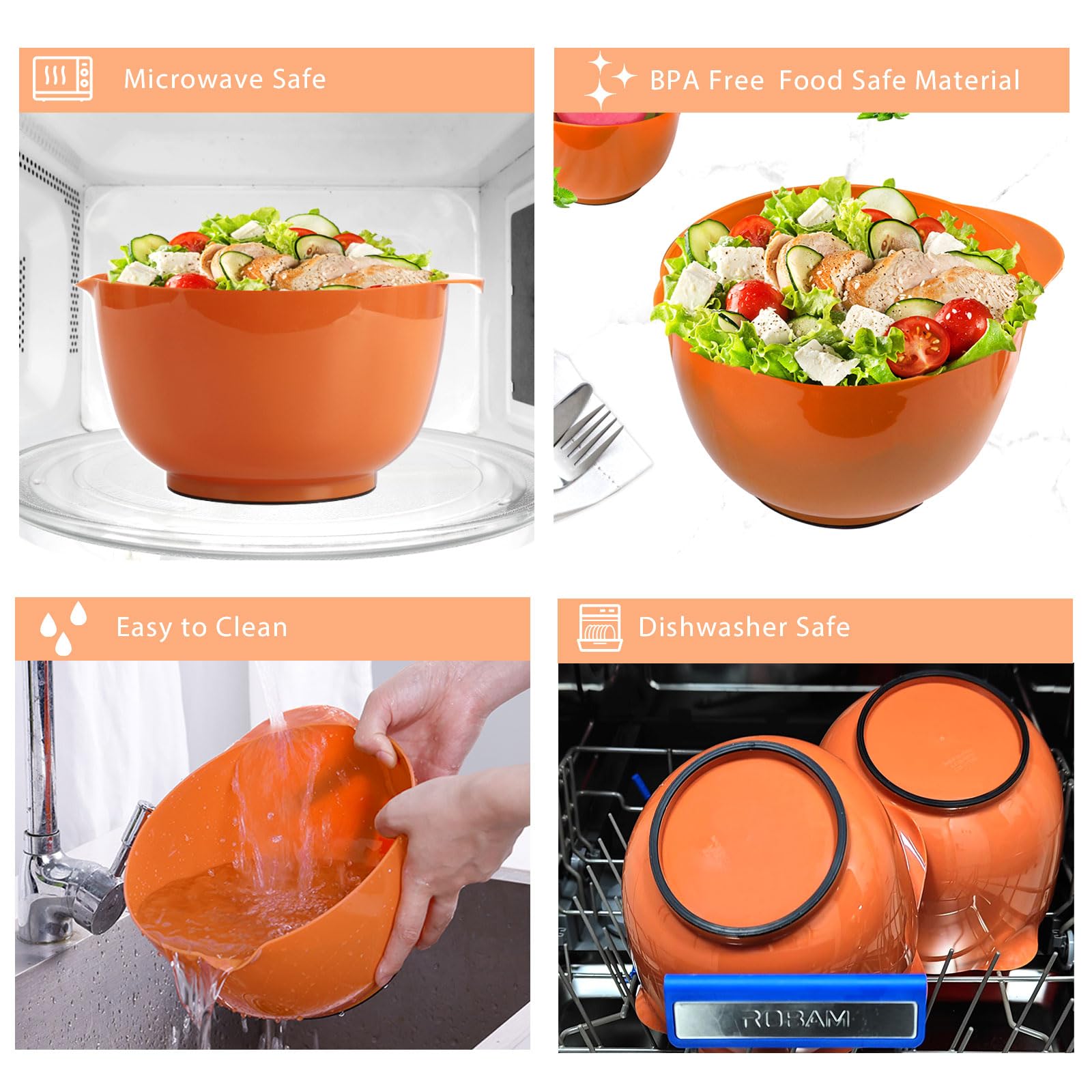 Microwave Safe

BPA Free Food Safe Material

Easy to Clean

Dishwasher Safe

ROBAM