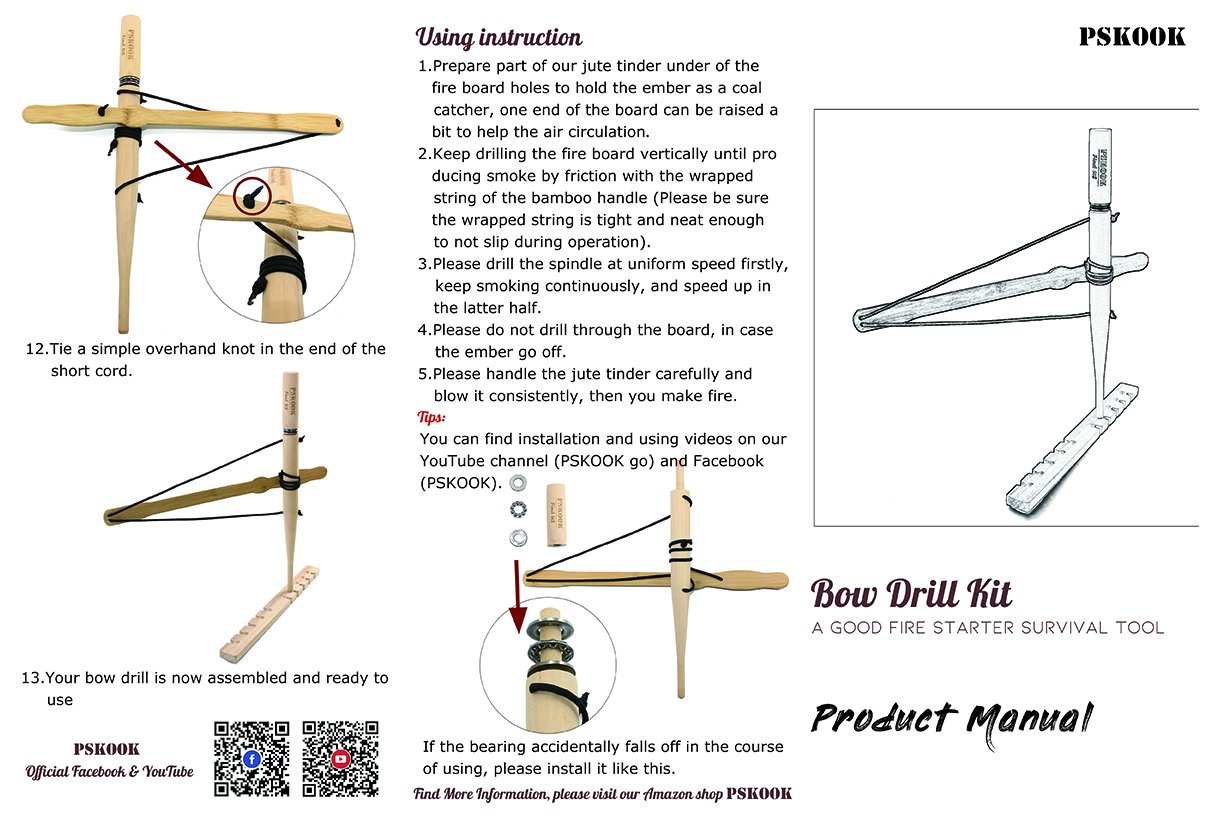 12.Tie a simple overhand knot in the end of the short cord.

13.Your bow drill is now assembled and ready to use

PSKOOK
Official Facebook & YouTube

Using instruction

1.Prepare part of our jute tinder under of the fire board holes to hold the ember as a coal catcher, one end of the board can be raised a bit to help the air circulation.
2.Keep drilling the fire board vertically until pro ducing smoke by friction with the wrapped string of the bamboo handle (Please be sure the wrapped string is tight and neat enough to not slip during operation).
3.Please drill the spindle at uniform speed firstly, keep smoking continuously, and speed up in the latter half.
4.Please do not drill through the board, in case the ember go off.
5.Please handle the jute tinder carefully and blow it consistently, then you make fire.

Tips:
You can find installation and using videos on our YouTube channel (PSKOOK go) and Facebook (PSKOOK).

If the bearing accidentally falls off in the course of using, please install it like this.

Find More Information, please visit our Amazon shop PSKOOK

PSKOOK

Bow Drill Kit
A GOOD FIRE STARTER SURVIVAL TOOL

Product Manual