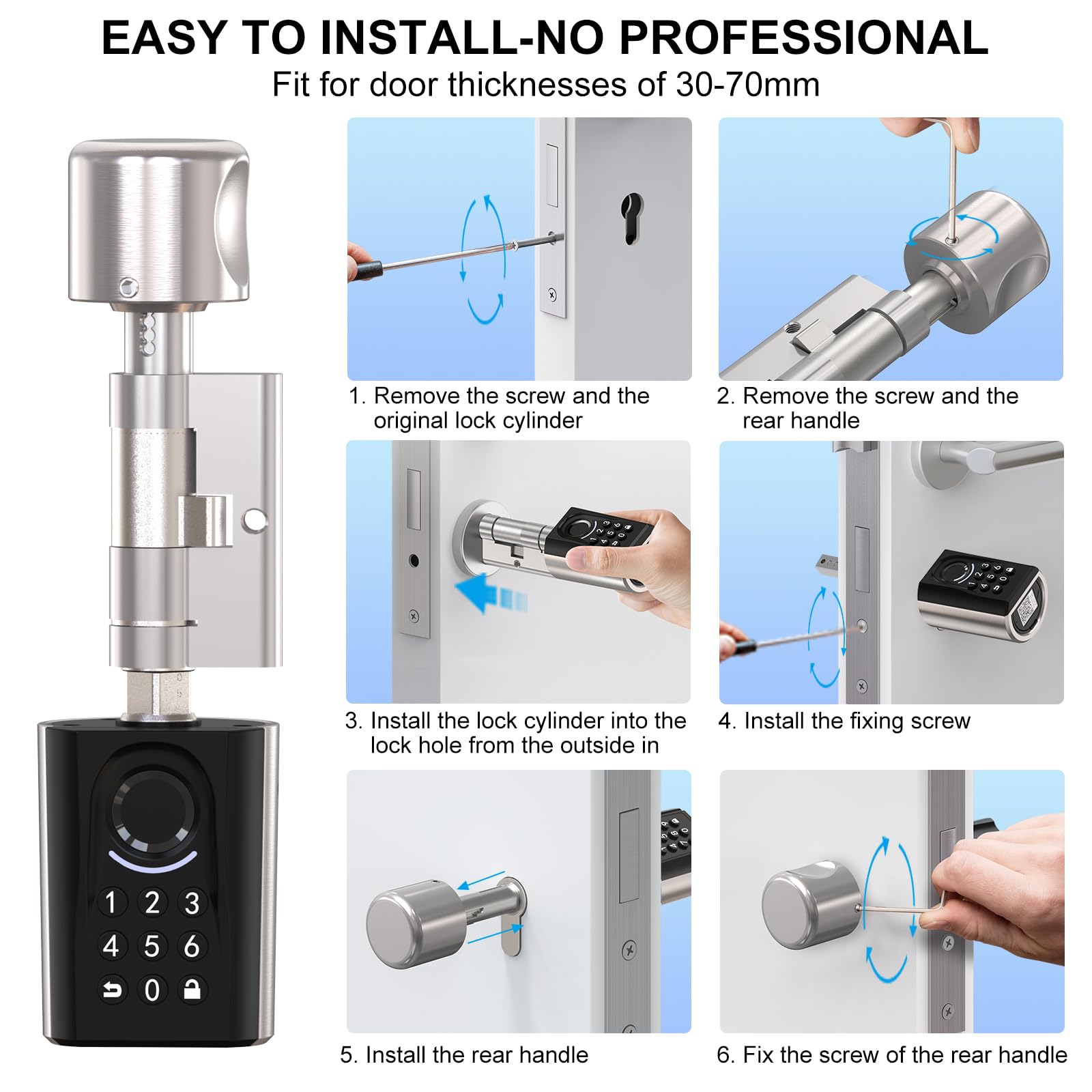 EASY TO INSTALL-NO PROFESSIONAL
Fit for door thicknesses of 30-70mm

1 2 3
4 5 6
0

1. Remove the screw and the original lock cylinder

2. Remove the screw and the rear handle

3. Install the lock cylinder into the lock hole from the outside in

4. Install the fixing screw

5. Install the rear handle

6. Fix the screw of the rear handle