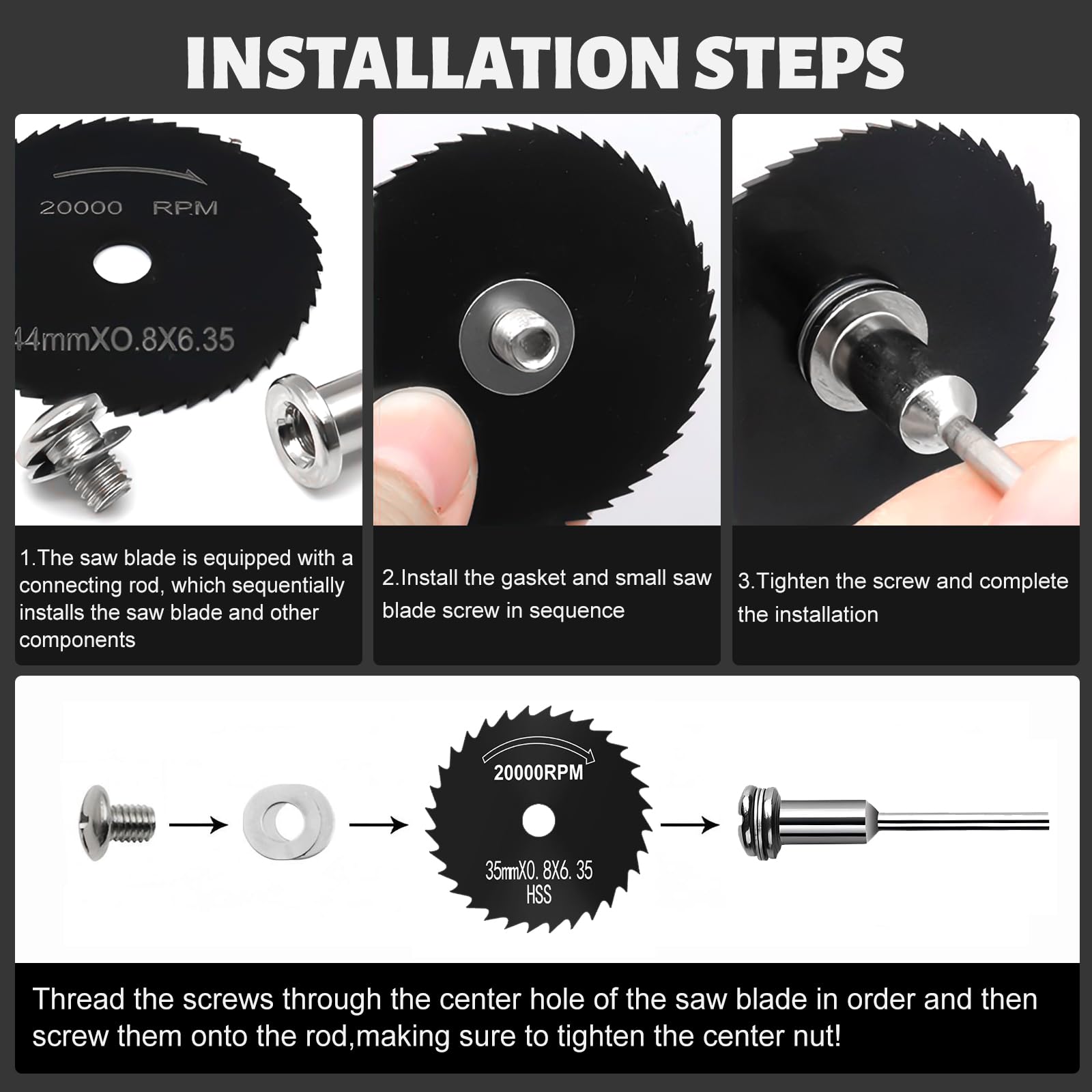 INSTALLATION STEPS

20000 RPM

44mmXO.8X6.35

1.The saw blade is equipped with a connecting rod, which sequentially installs the saw blade and other components

2.Install the gasket and small saw blade screw in sequence

3.Tighten the screw and complete the installation

20000RPM

35mmX0. 8X6. 35
HSS

Thread the screws through the center hole of the saw blade in order and then screw them onto the rod,making sure to tighten the center nut!