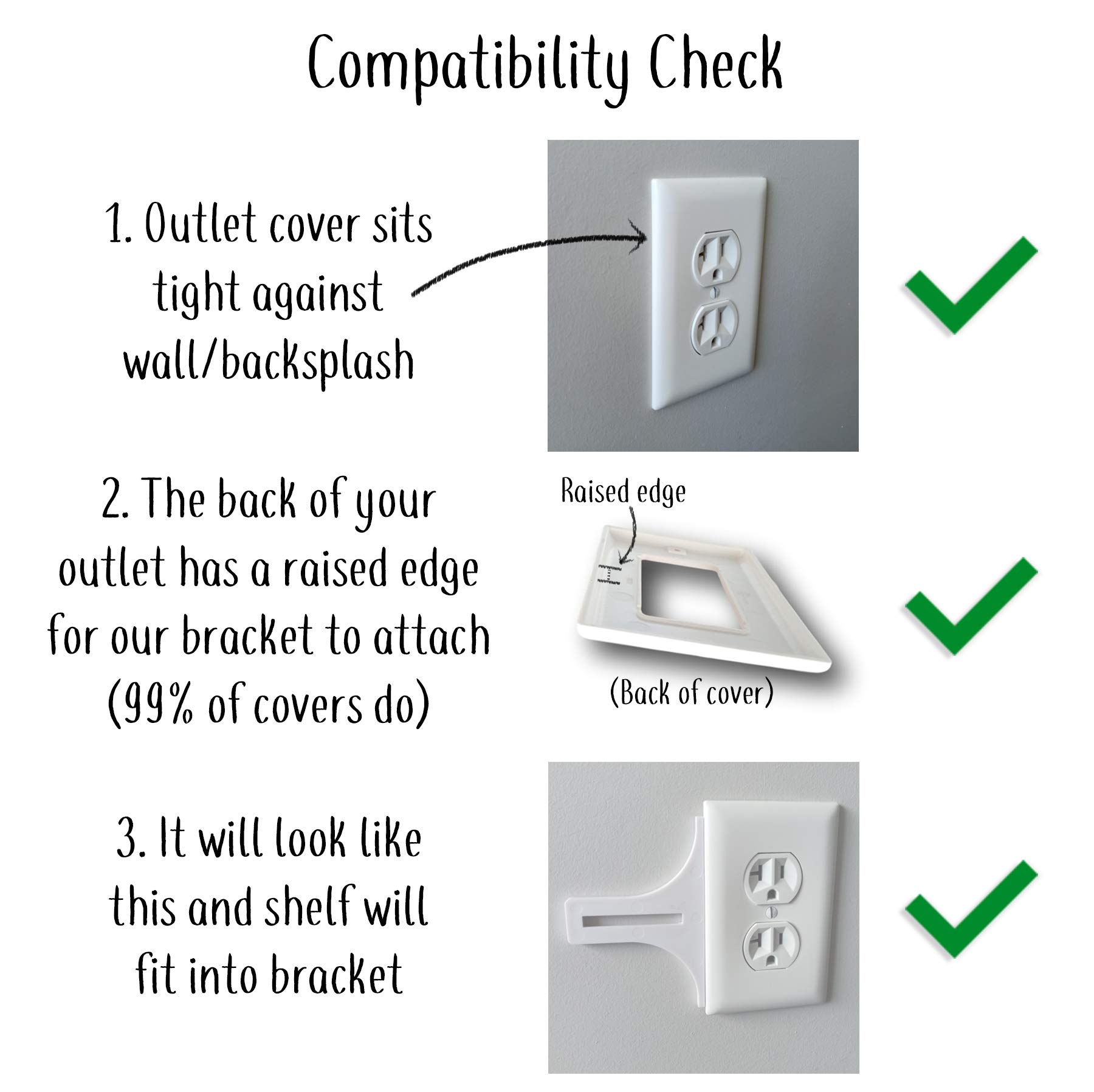 Compatibility Check

1. Outlet cover sits tight against wall/backsplash

2. The back of your outlet has a raised edge for our bracket to attach (99% of covers do)

Raised edge

(Back of cover)

3. It will look like this and shelf will fit into bracket