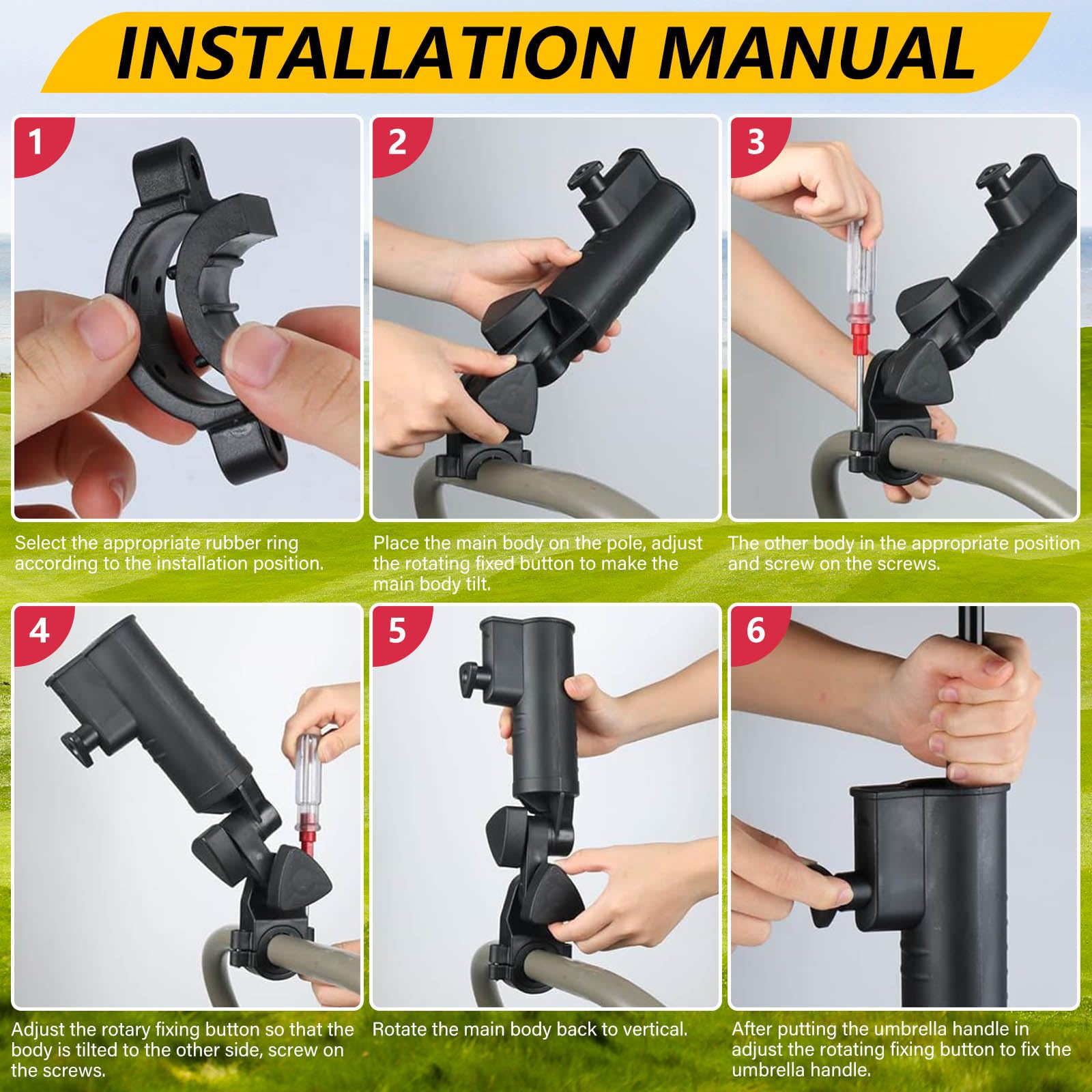 INSTALLATION MANUAL

1

Select the appropriate rubber ring according to the installation position.

2

Place the main body on the pole, adjust the rotating fixed button to make the main body tilt.

3

The other body in the appropriate position and screw on the screws.

4

Adjust the rotary fixing button so that the body is tilted to the other side, screw on the screws.

5

Rotate the main body back to vertical.

6

After putting the umbrella handle in adjust the rotating fixing button to fix the umbrella handle.