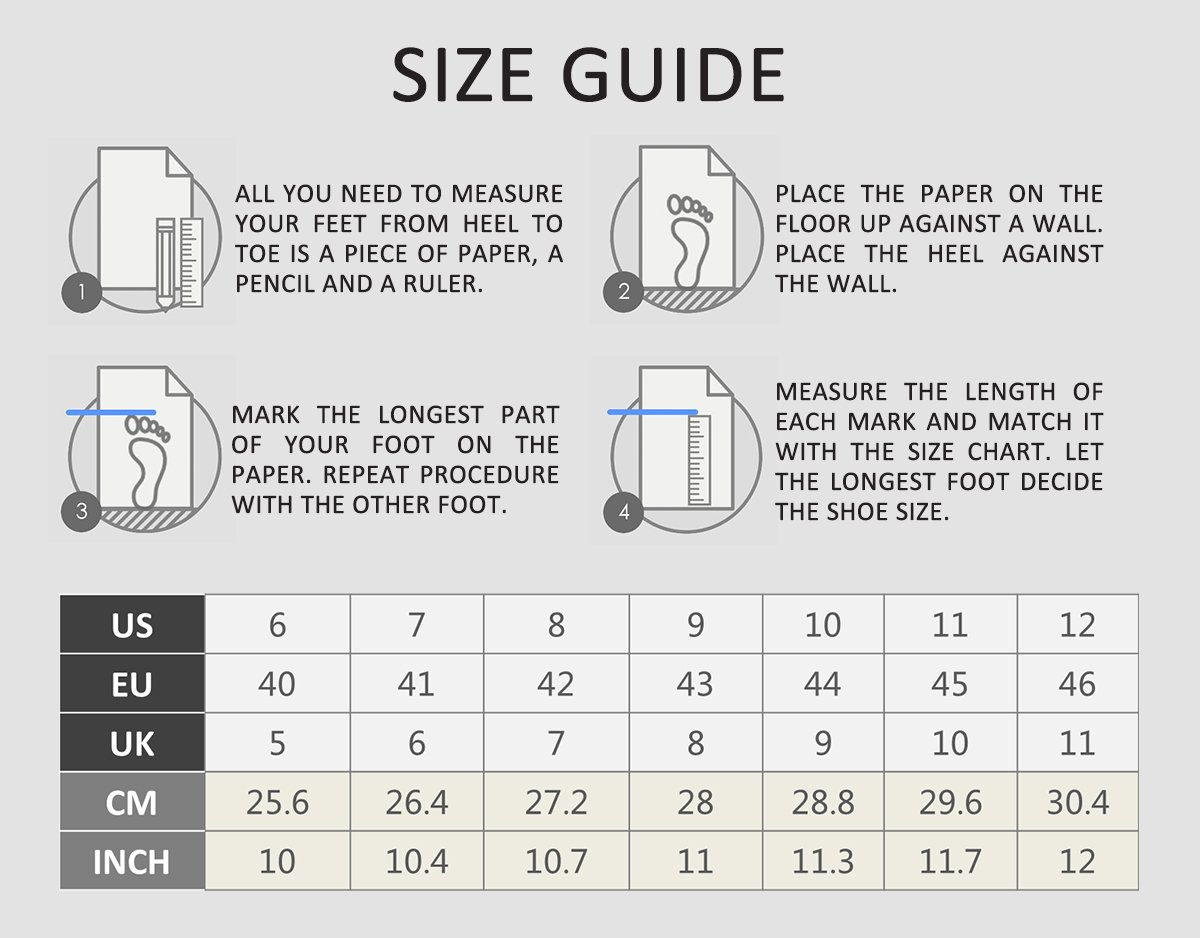 SIZE GUIDE

1

ALL YOU NEED TO MEASURE YOUR FEET FROM HEEL TO TOE IS A PIECE OF PAPER, A PENCIL AND A RULER.

2

PLACE THE PAPER ON THE FLOOR UP AGAINST A WALL. PLACE THE HEEL AGAINST THE WALL.

3

MARK THE LONGEST PART OF YOUR FOOT ON THE PAPER. REPEAT PROCEDURE WITH THE OTHER FOOT.

4

MEASURE THE LENGTH OF EACH MARK AND MATCH IT WITH THE SIZE CHART. LET THE LONGEST FOOT DECIDE THE SHOE SIZE.

| US | 6 | 7 | 8 | 9 | 10 | 11 | 12 |
|---|---|---|---|---|---|---|---|
| EU | 40 | 41 | 42 | 43 | 44 | 45 | 46 |
| UK | 5 | 6 | 7 | 8 | 9 | 10 | 11 |
| CM | 25.6 | 26.4 | 27.2 | 28 | 28.8 | 29.6 | 30.4 |
| INCH | 10 | 10.4 | 10.7 | 11 | 11.3 | 11.7 | 12 |