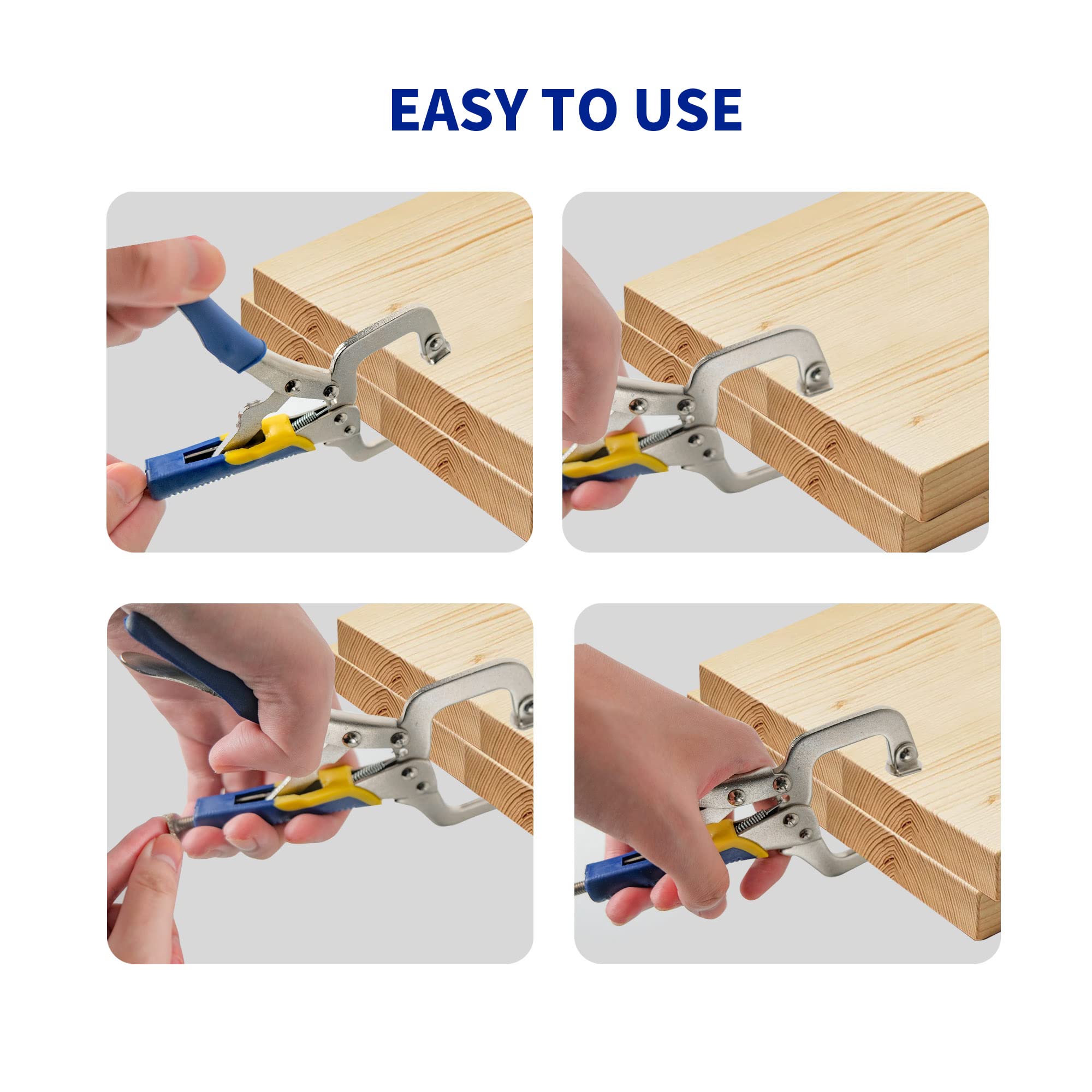 EASY TO USE