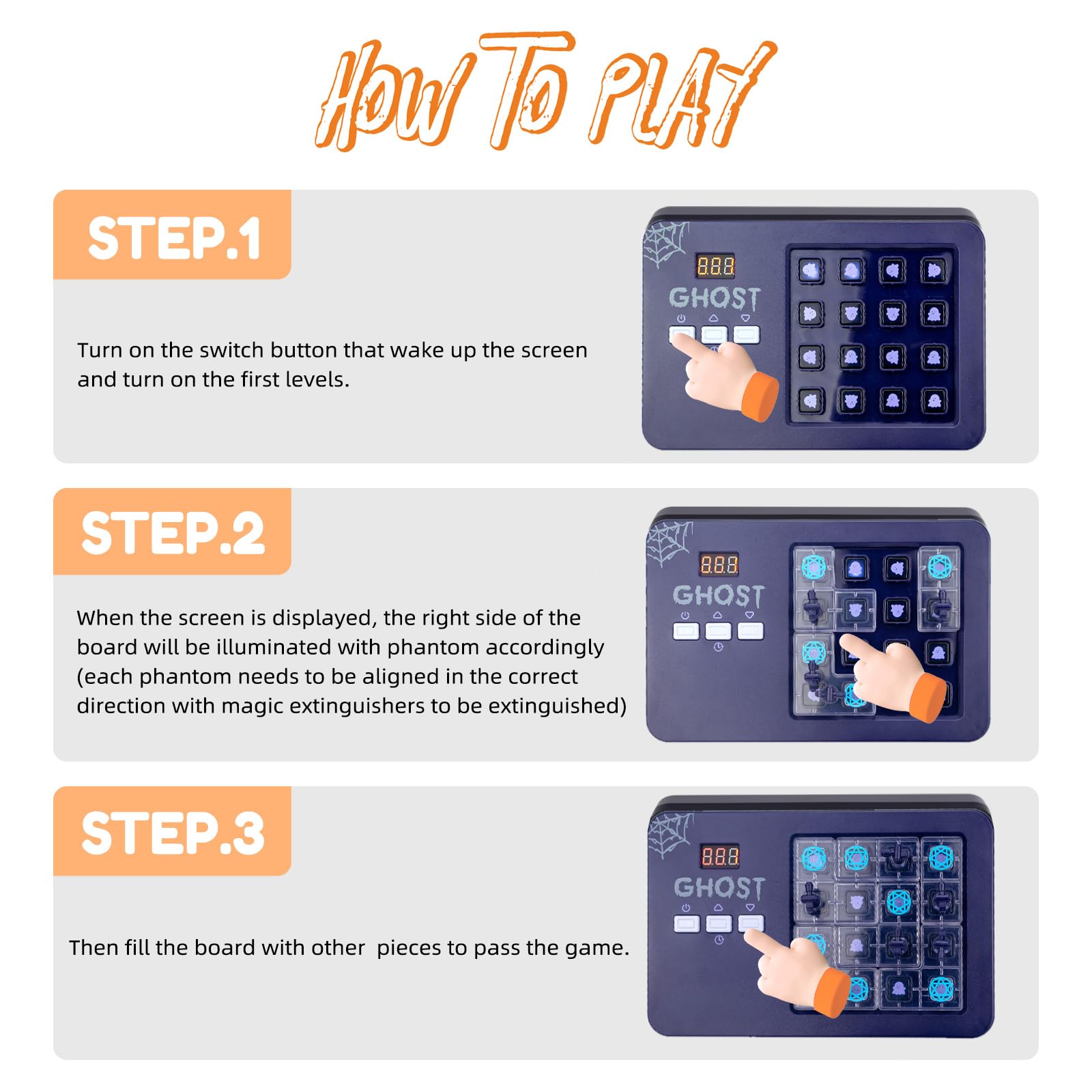 How To PLAY

STEP.1

Turn on the switch button that wake up the screen and turn on the first levels.

888
GHOST

STEP.2

When the screen is displayed, the right side of the board will be illuminated with phantom accordingly (each phantom needs to be aligned in the correct direction with magic extinguishers to be extinguished)

888
GHOST

STEP.3

Then fill the board with other  pieces to pass the game.

888
GHOST