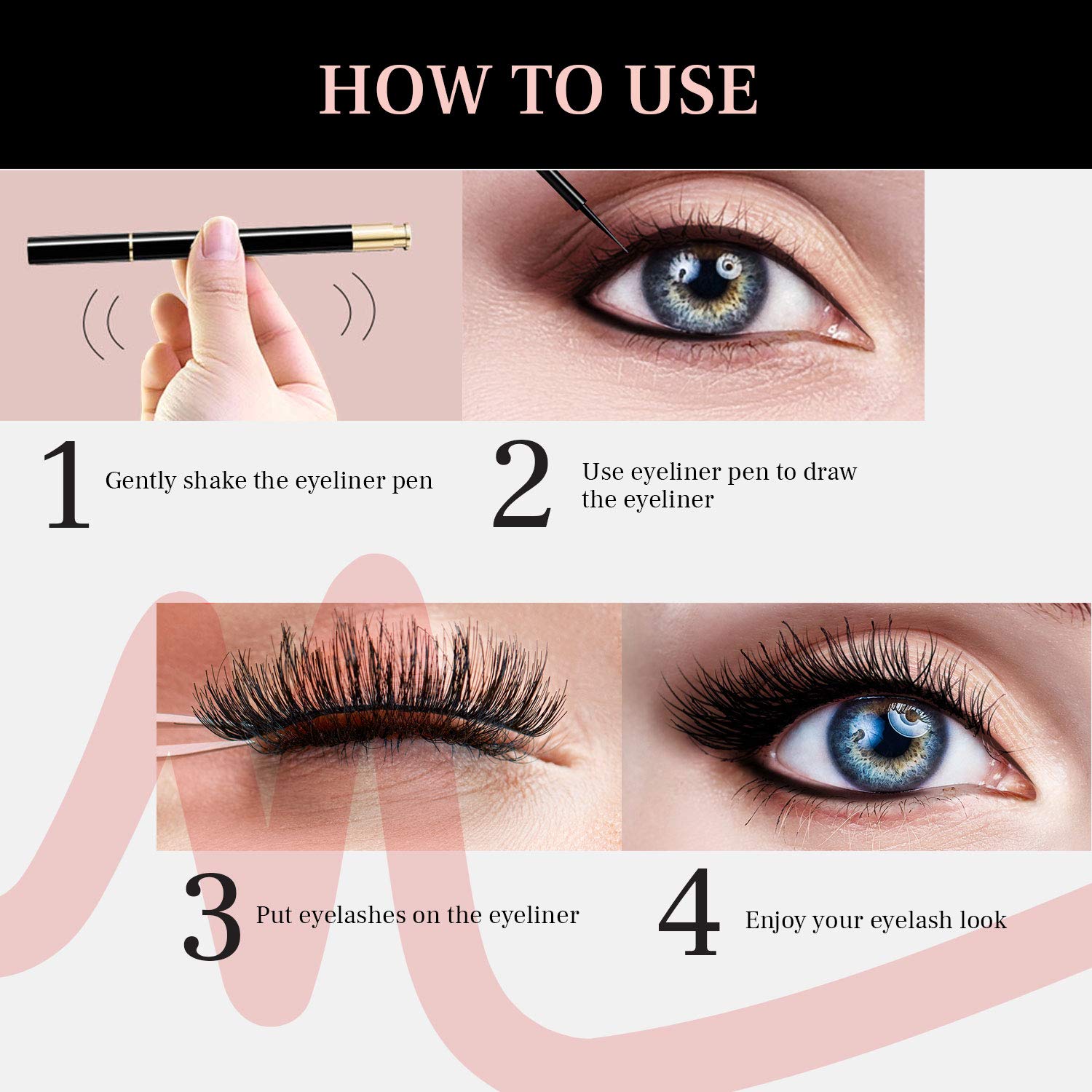 HOW TO USE

1 Gently shake the eyeliner pen

2 Use eyeliner pen to draw the eyeliner

3 Put eyelashes on the eyeliner

4 Enjoy your eyelash look