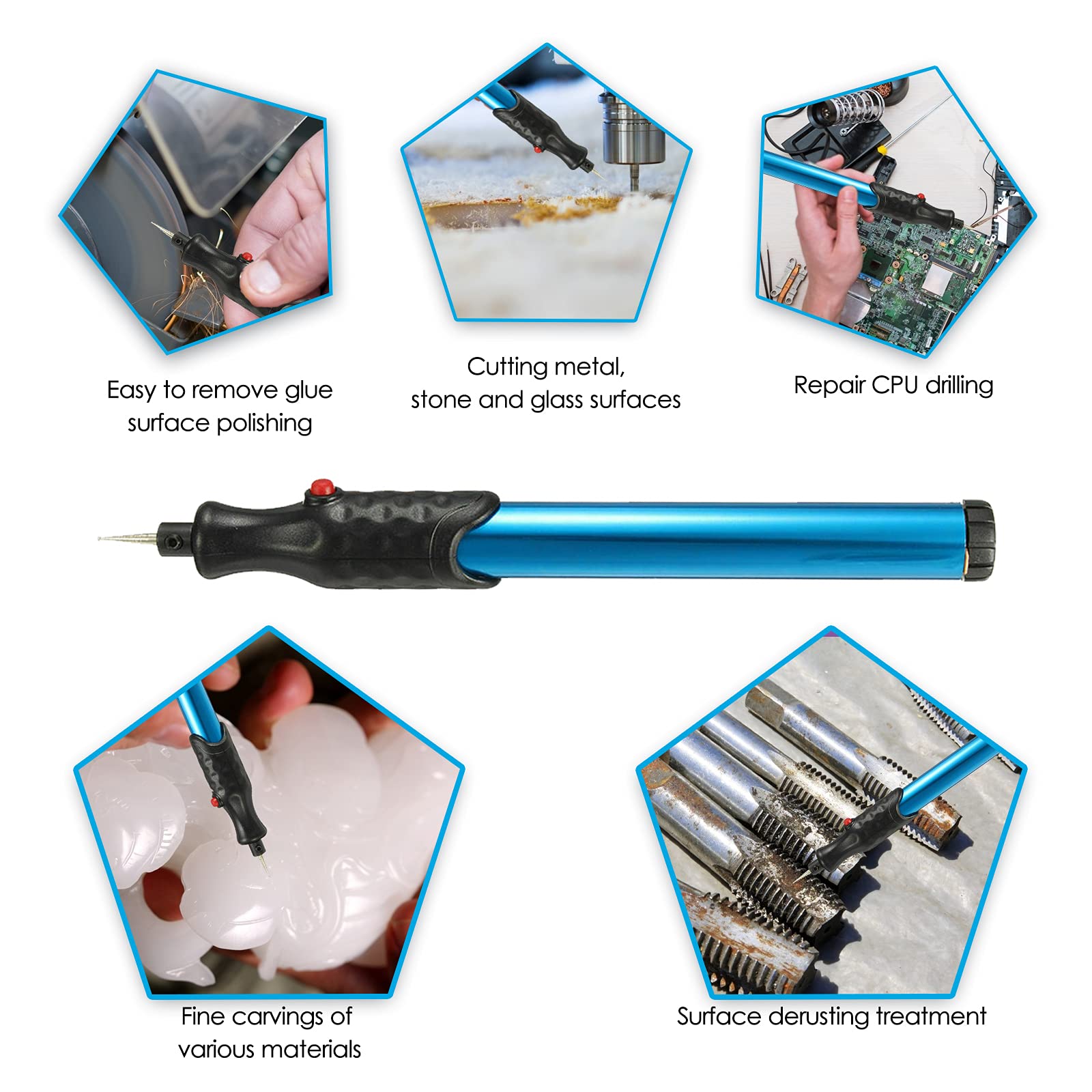 Easy to remove glue surface polishing

Cutting metal, stone and glass surfaces

Repair CPU drilling

Fine carvings of various materials

Surface derusting treatment