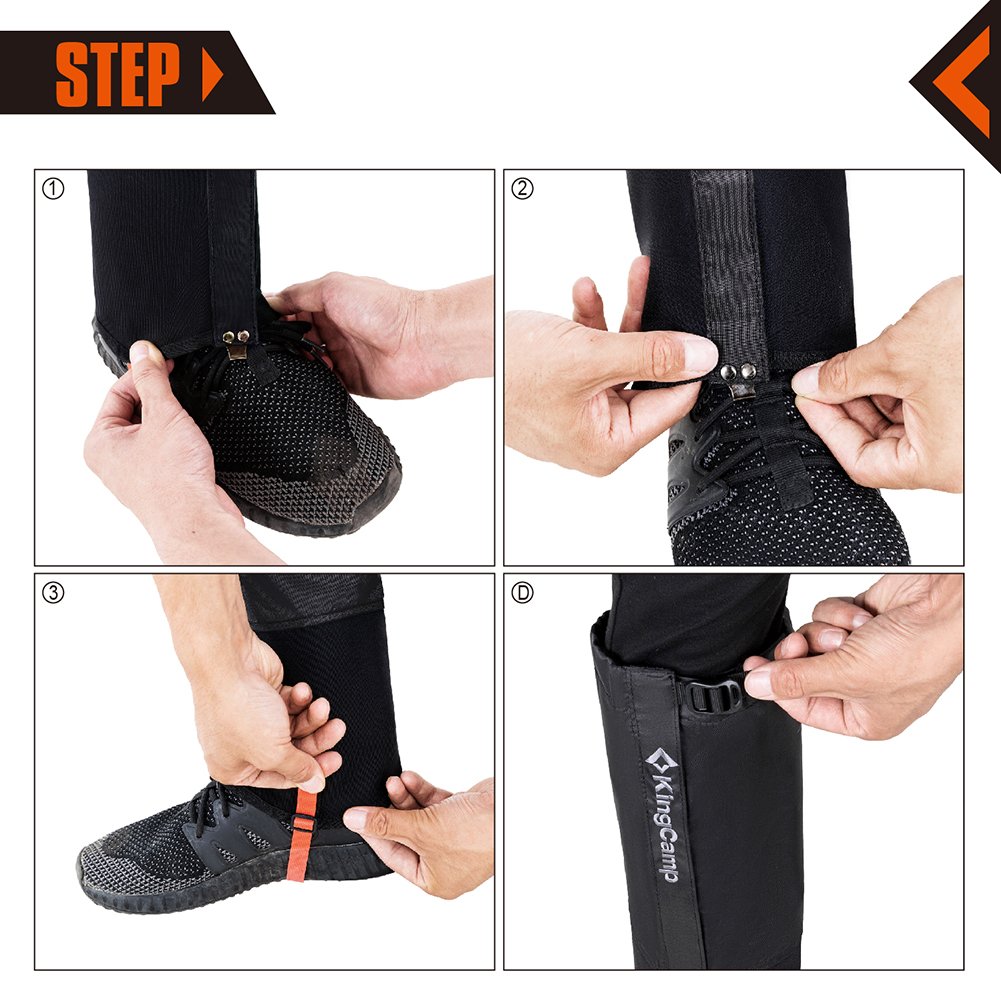 STEP

①

②

③

Ⓓ

KingCamp