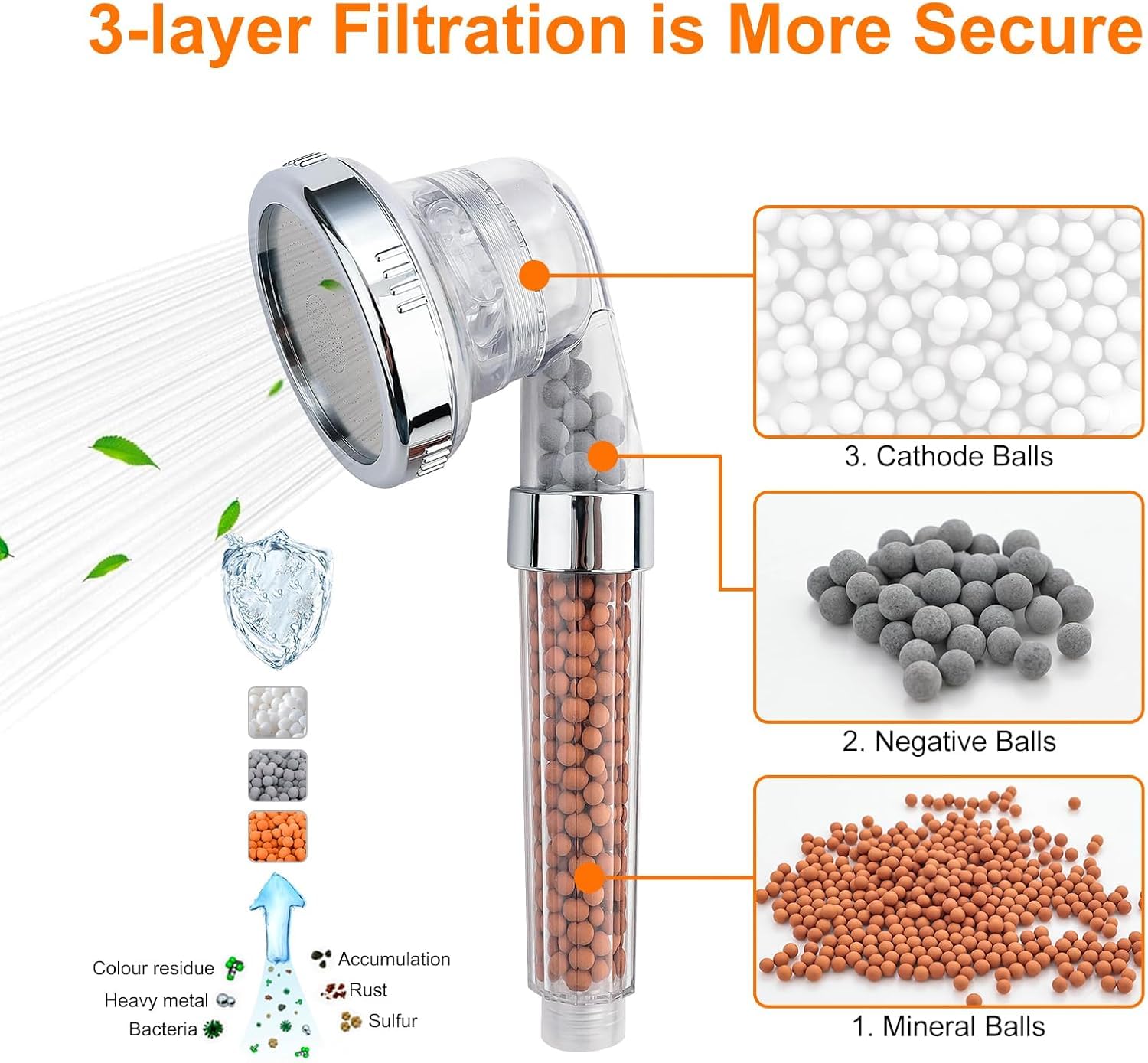 3-layer Filtration is More Secure

3. Cathode Balls

2. Negative Balls

1. Mineral Balls

Colour residue

Heavy metal

Bacteria

Accumulation

Rust

Sulfur