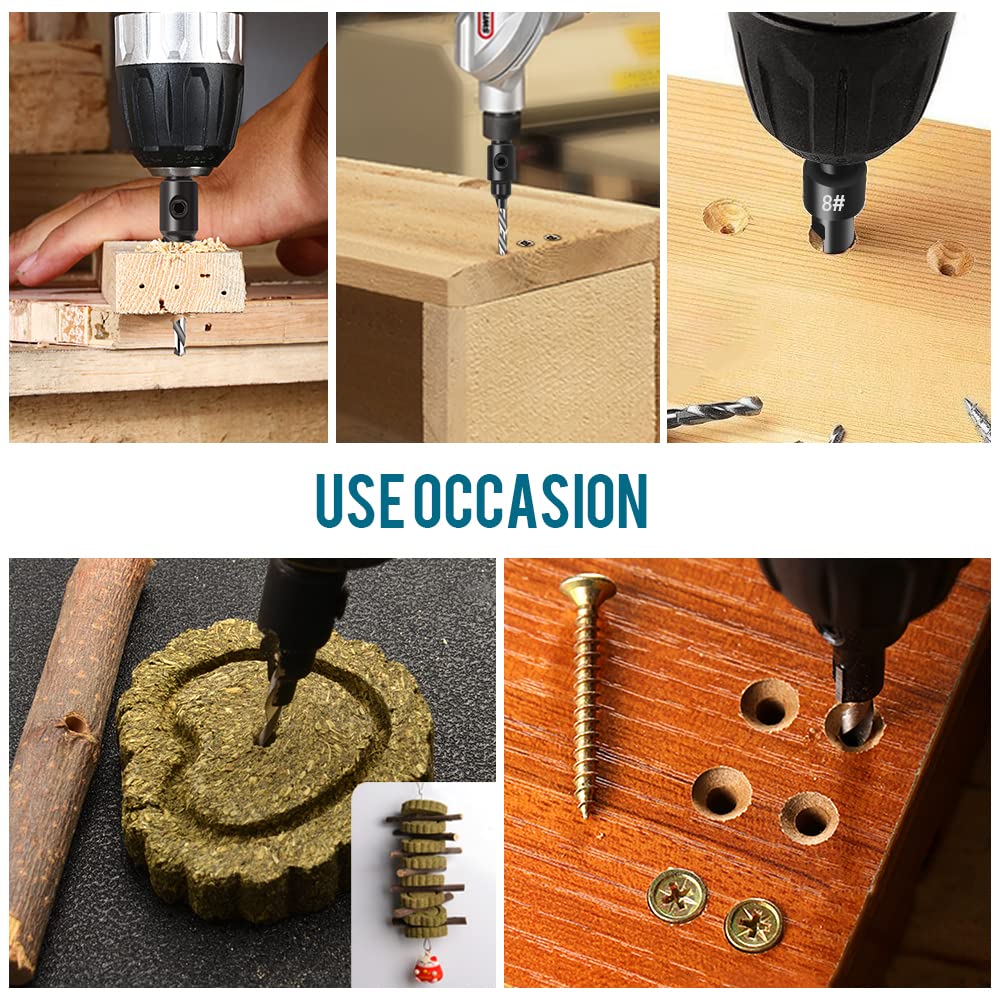 8#

USE OCCASION