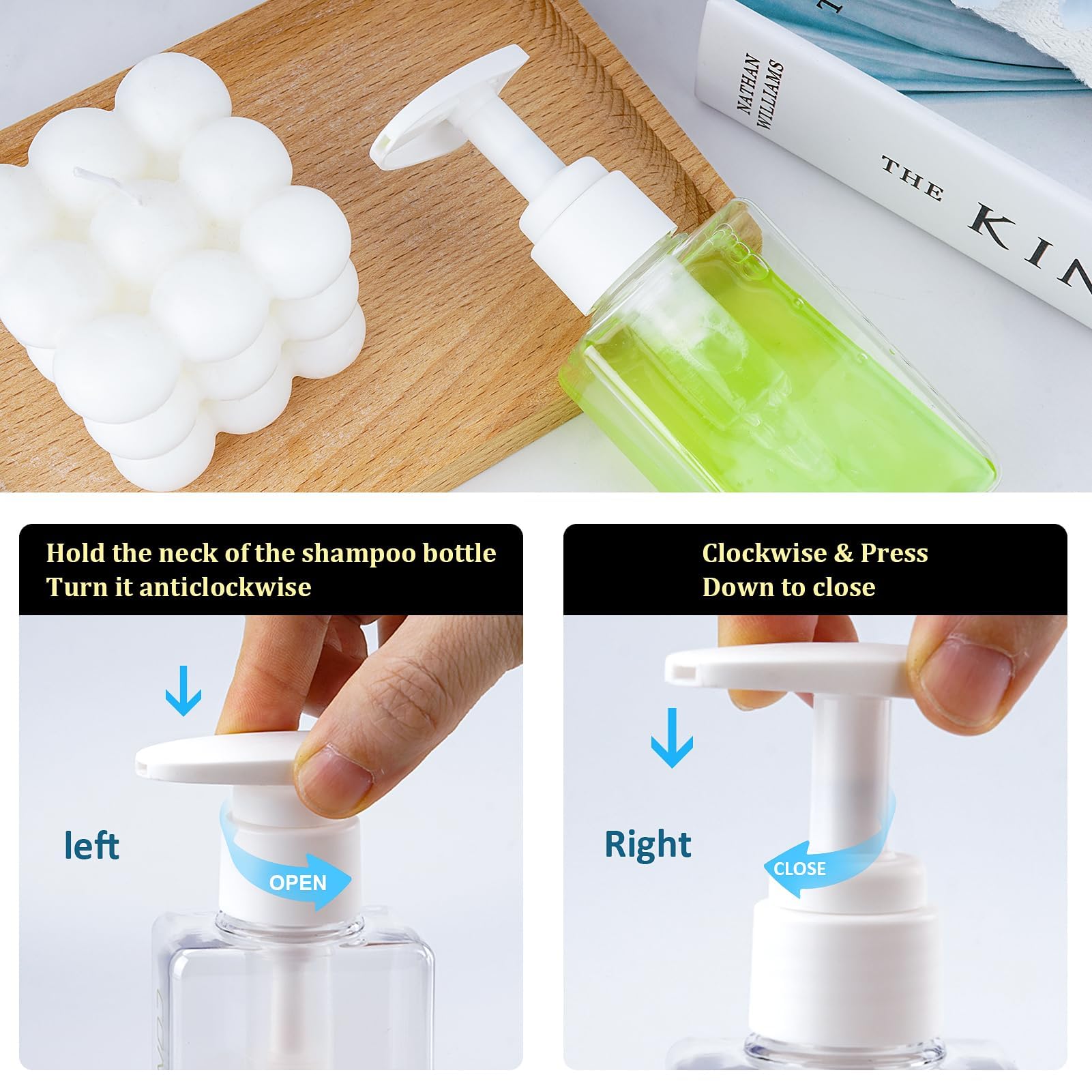 NATHAN WILLIAMS

THE KIN

Hold the neck of the shampoo bottle
Turn it anticlockwise

left

OPEN

Clockwise & Press
Down to close

Right

CLOSE