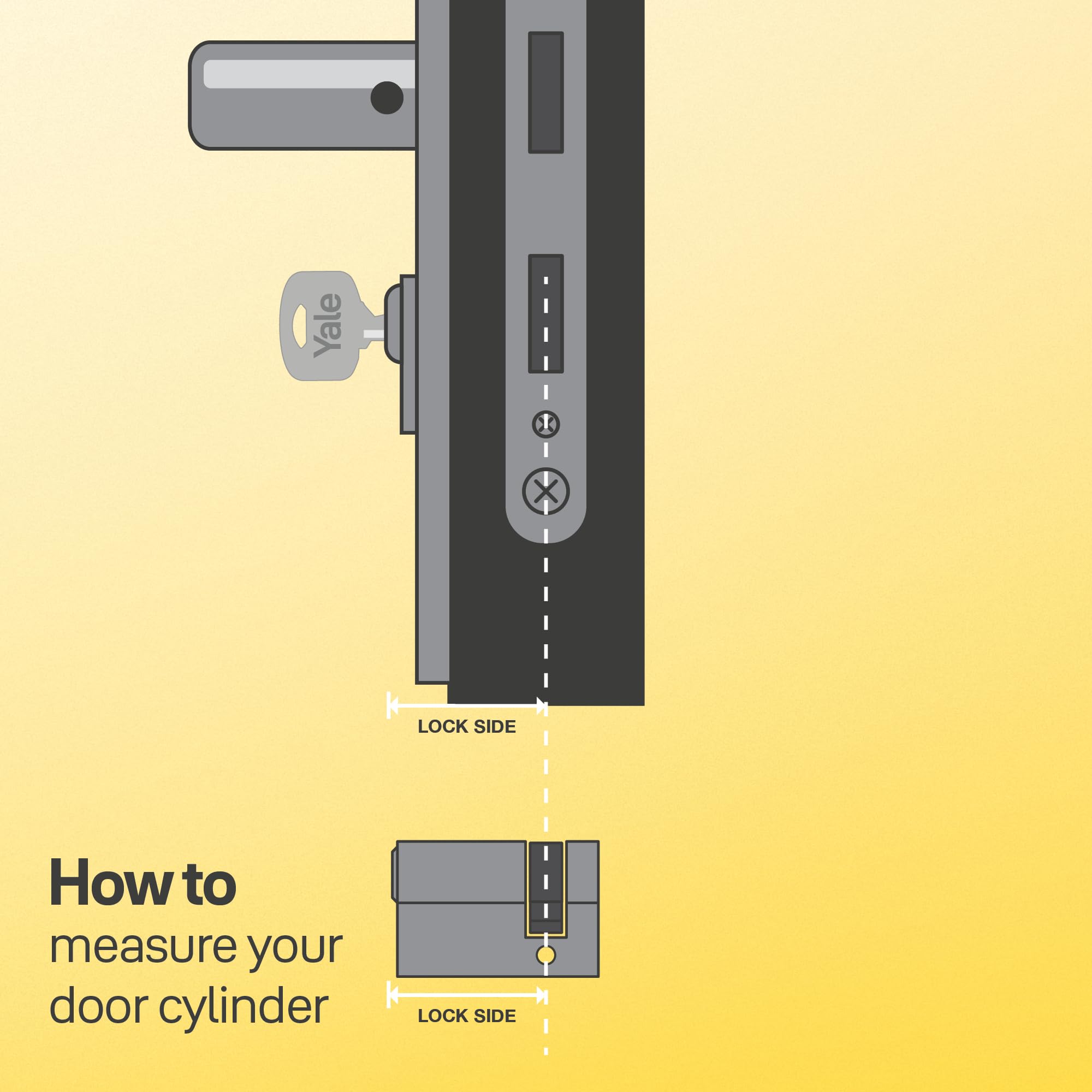 Yale

LOCK SIDE

How to
measure your
door cylinder

LOCK SIDE