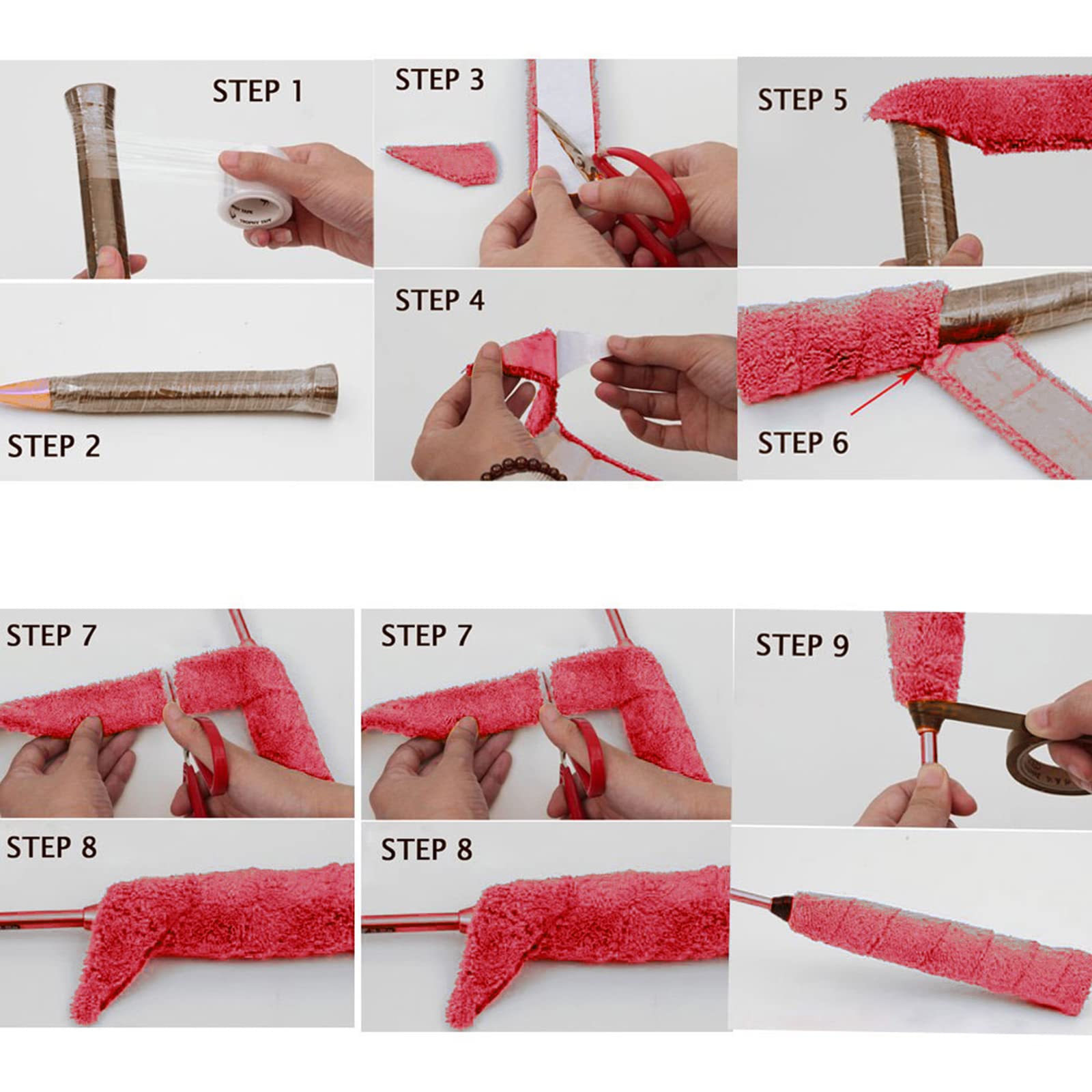 STEP 1

STEP 2

STEP 3

STEP 4

STEP 5

STEP 6

STEP 7

STEP 8

STEP 7

STEP 8

STEP 9