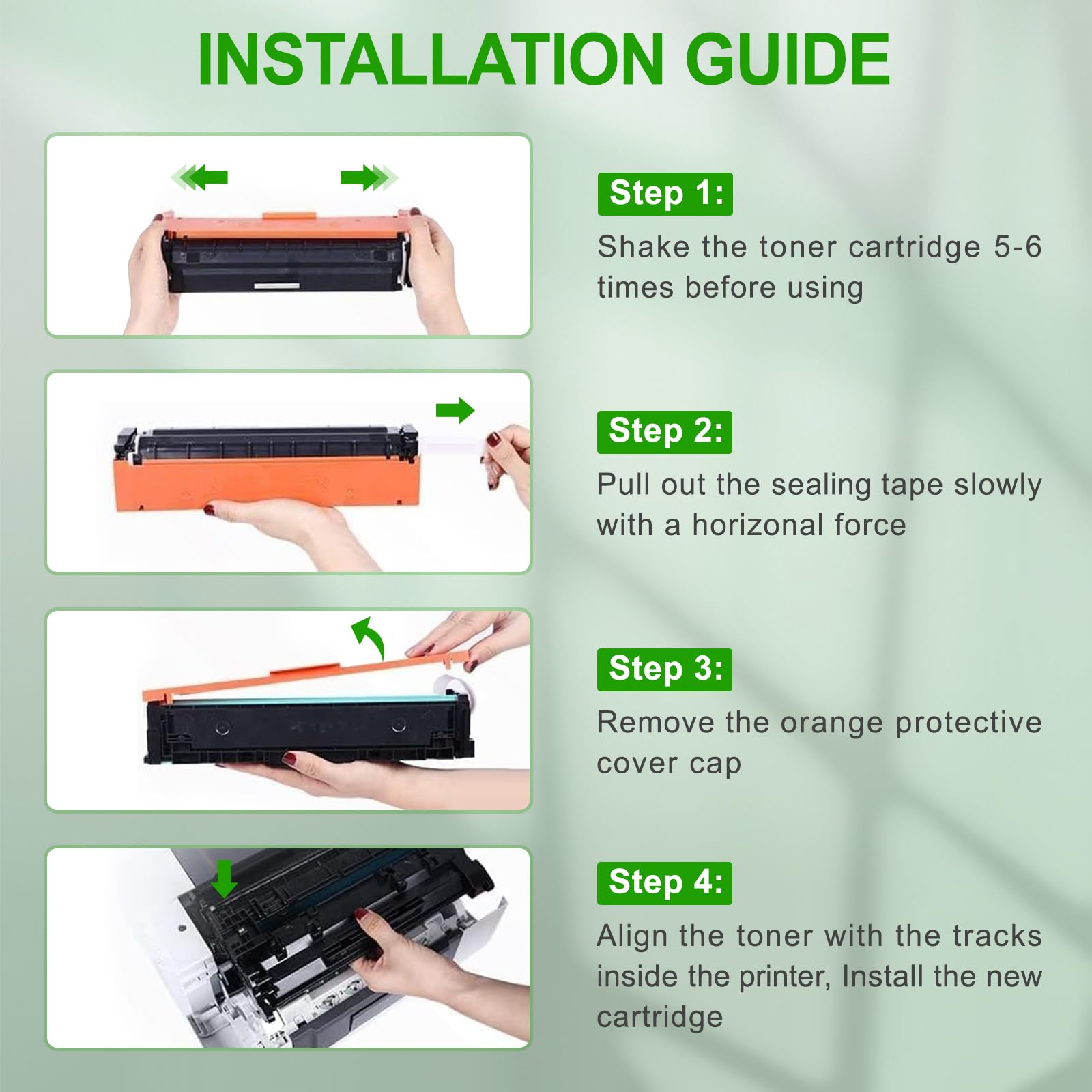 INSTALLATION GUIDE

Step 1:
Shake the toner cartridge 5-6 times before using

Step 2:
Pull out the sealing tape slowly with a horizonal force

Step 3:
Remove the orange protective cover cap

Step 4:
Align the toner with the tracks inside the printer, Install the new cartridge