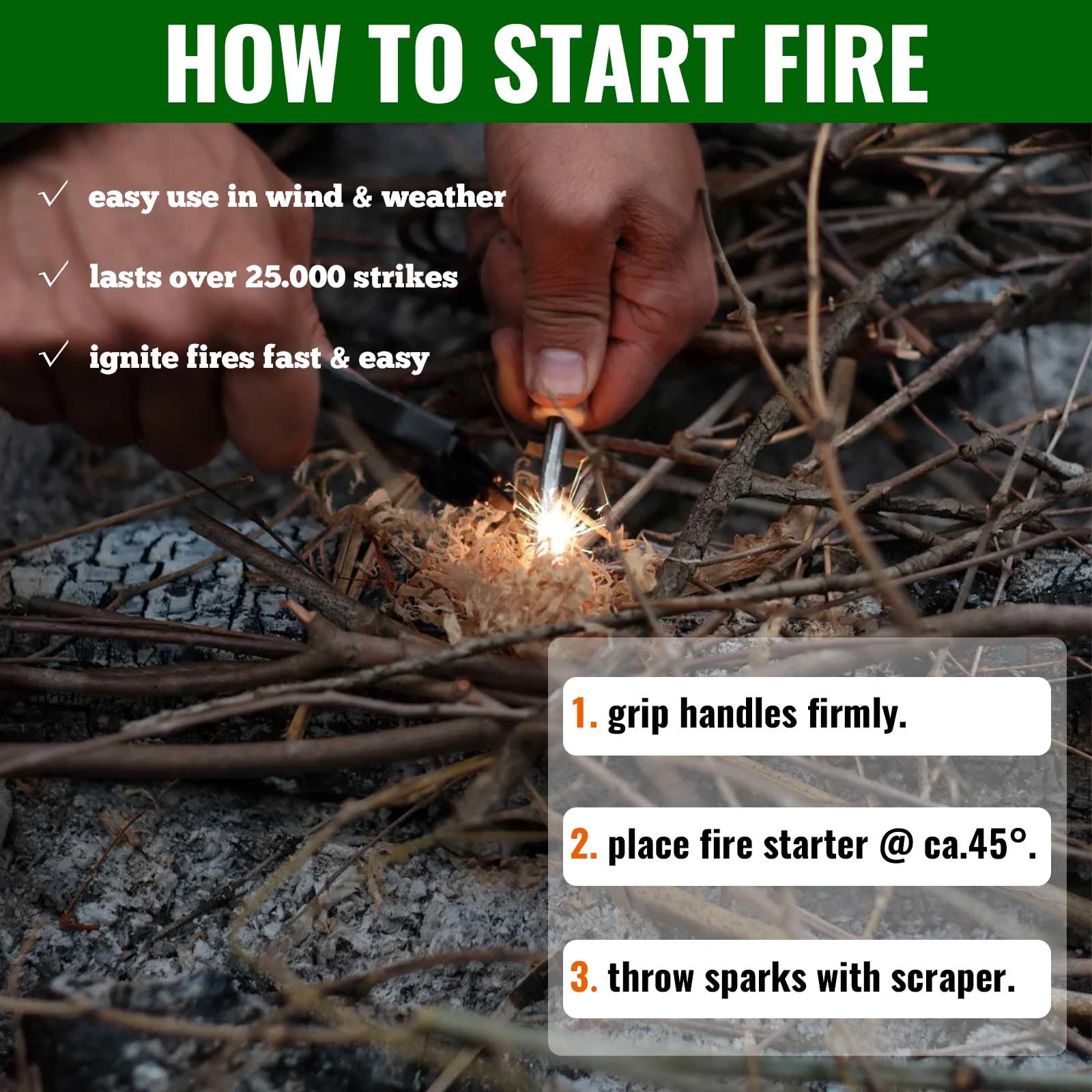 HOW TO START FIRE

√ easy use in wind & weather

√ lasts over 25.000 strikes

√ ignite fires fast & easy

1. grip handles firmly.

2. place fire starter @ ca.45°.

3. throw sparks with scraper.