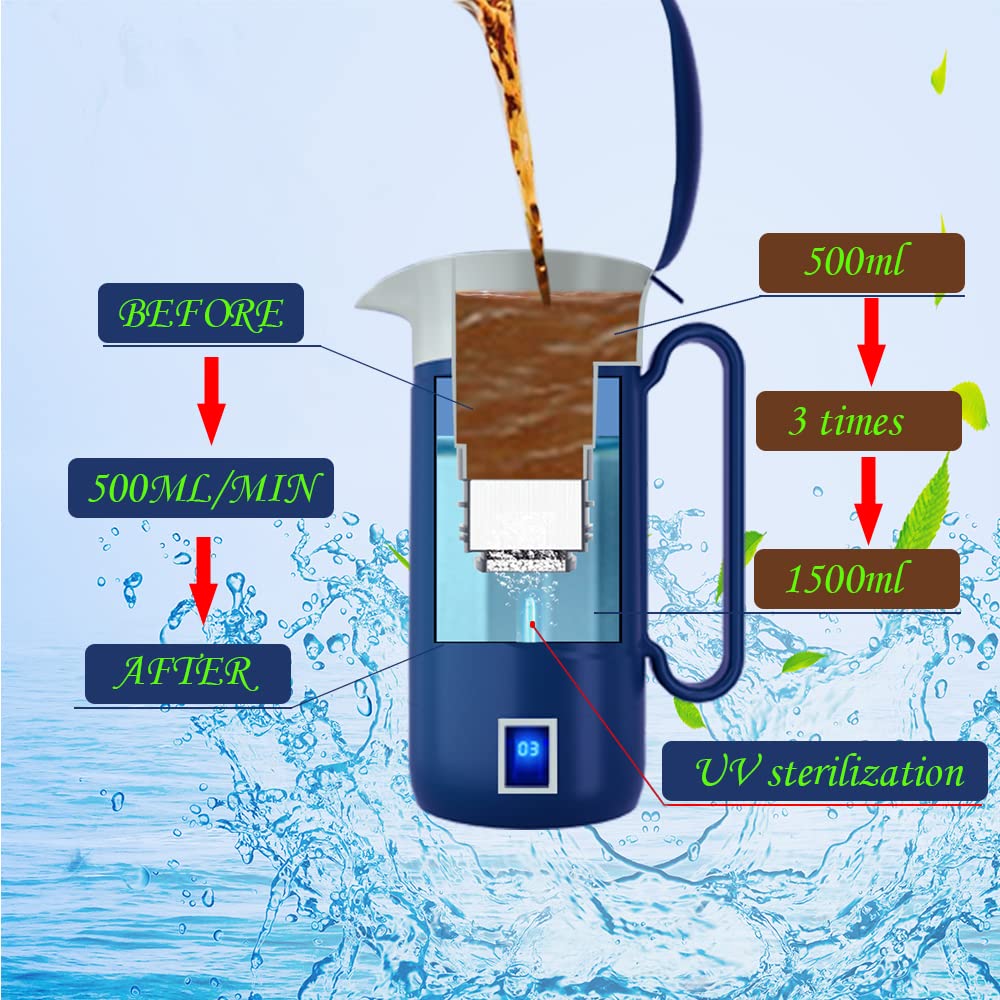 BEFORE

500ML/MIN

AFTER

500ml

3 times

1500ml

03

UV sterilization