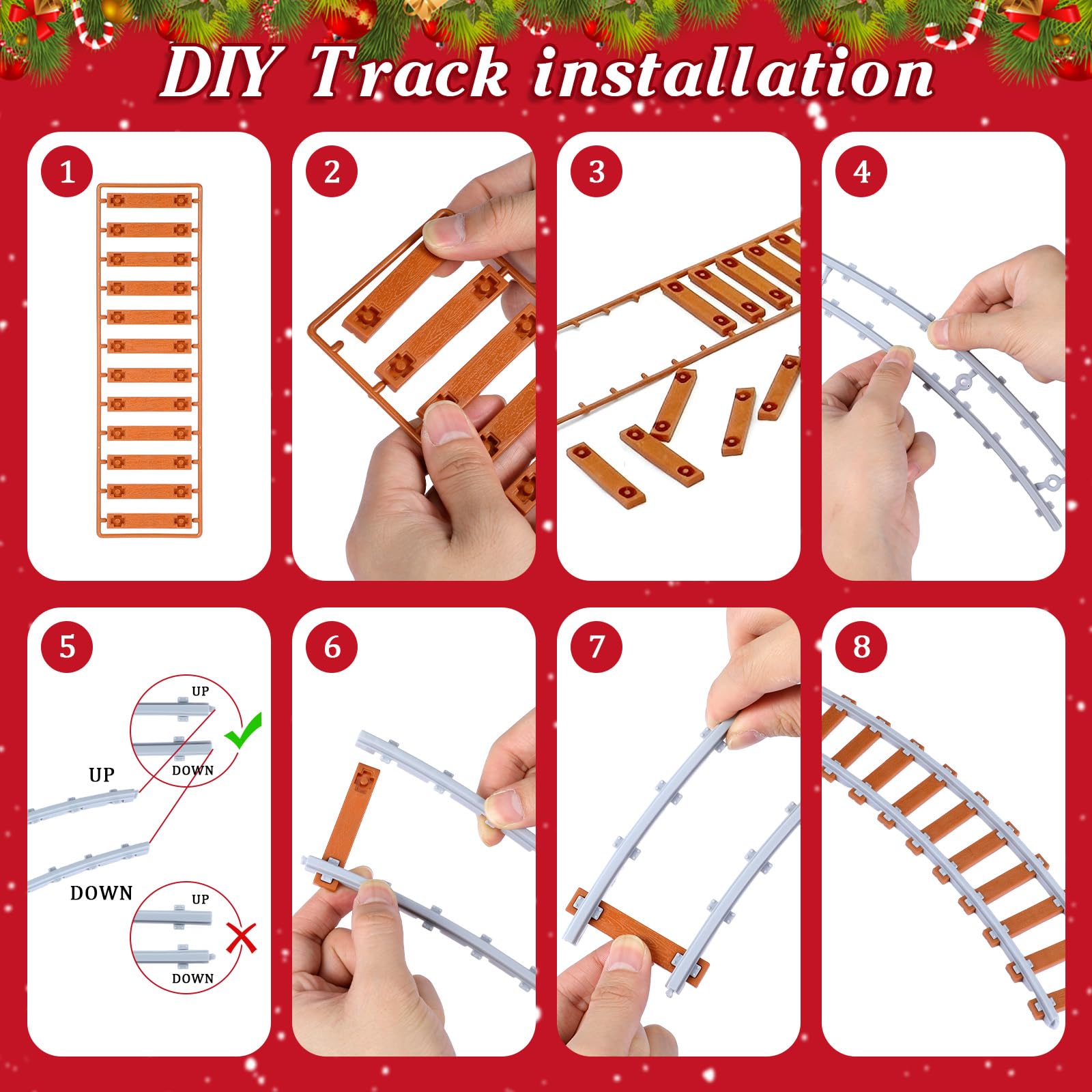 DIY Track installation

1

2

3

4

5

UP

DOWN

UP

DOWN

UP

DOWN

6

7

8