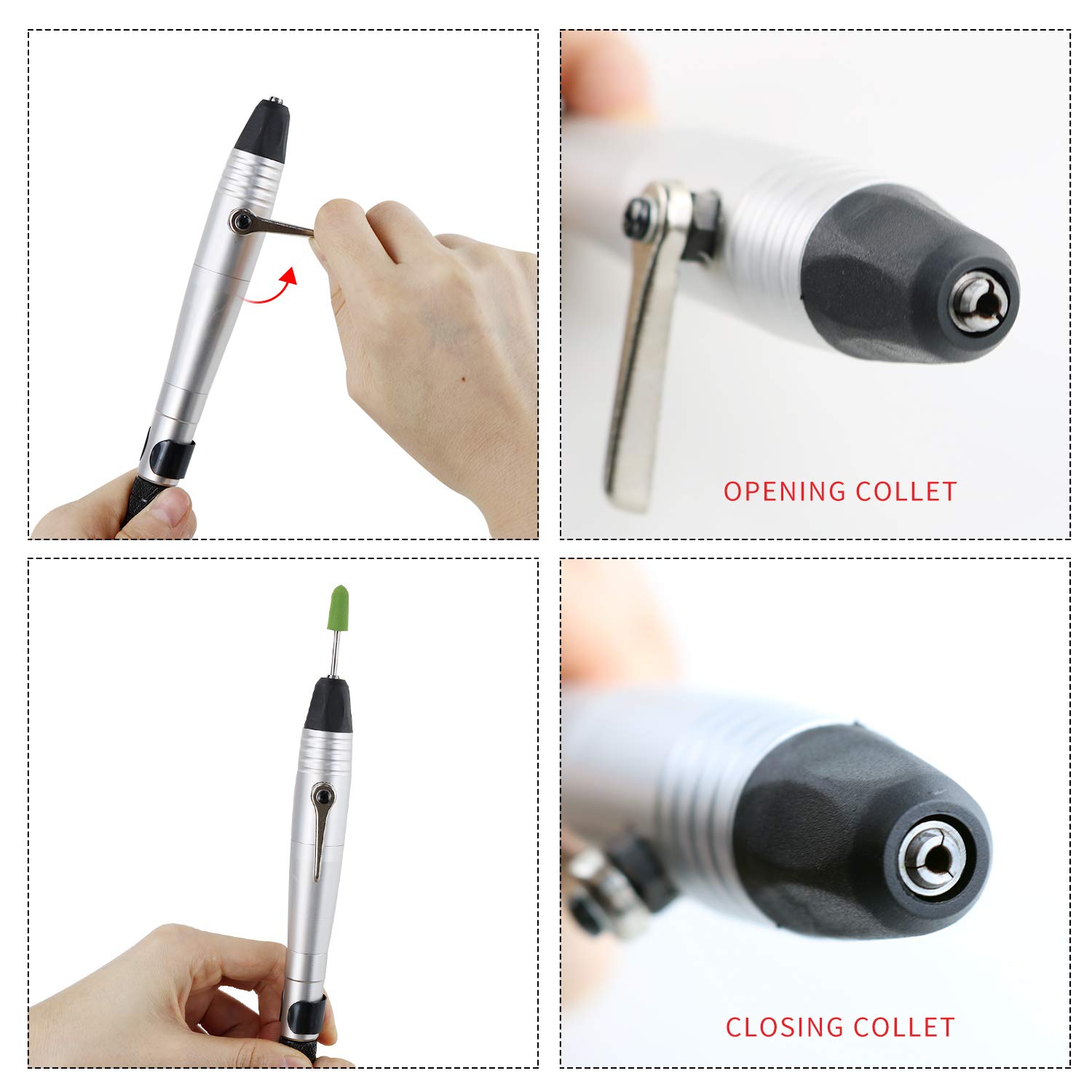 OPENING COLLET

CLOSING COLLET