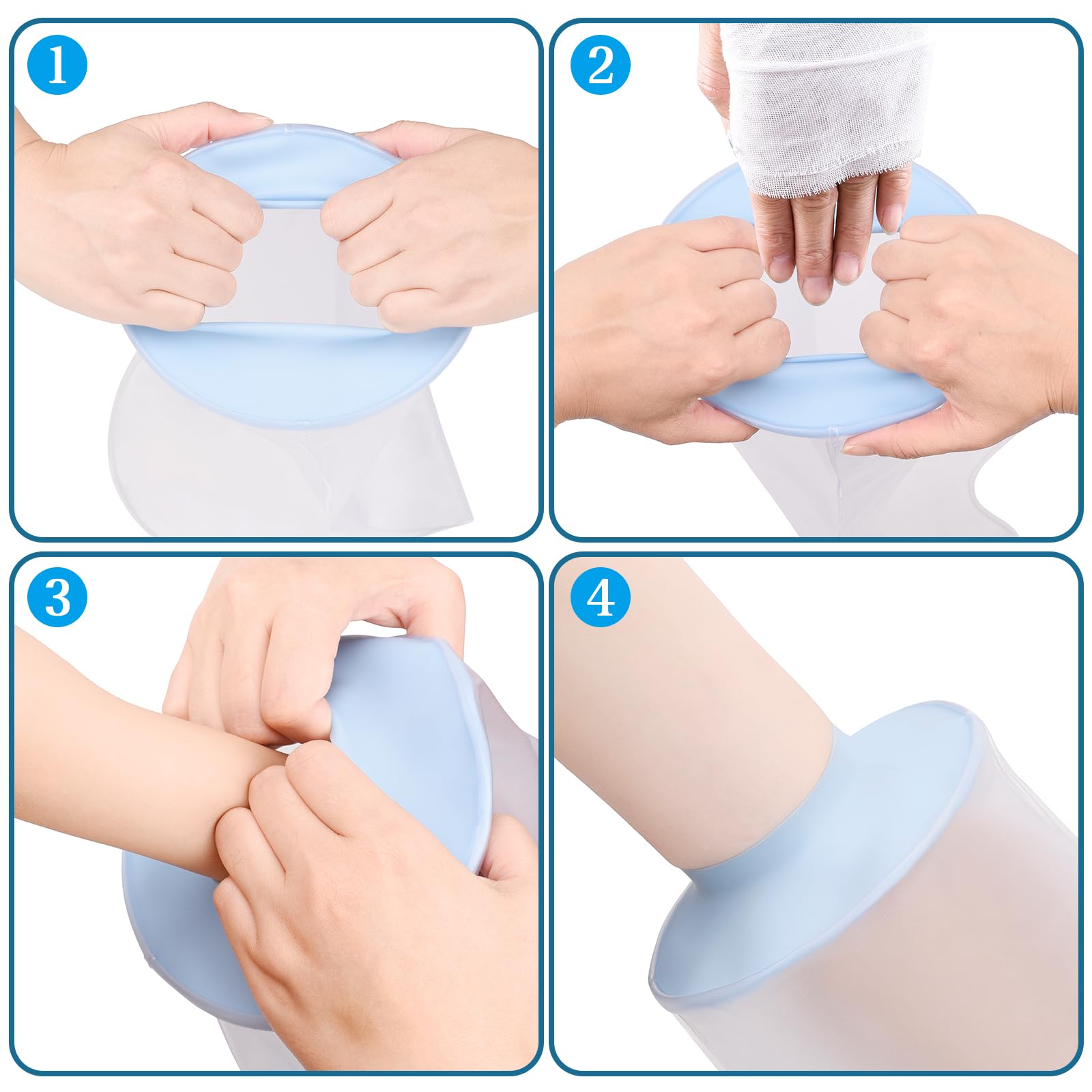 1

2

3

4