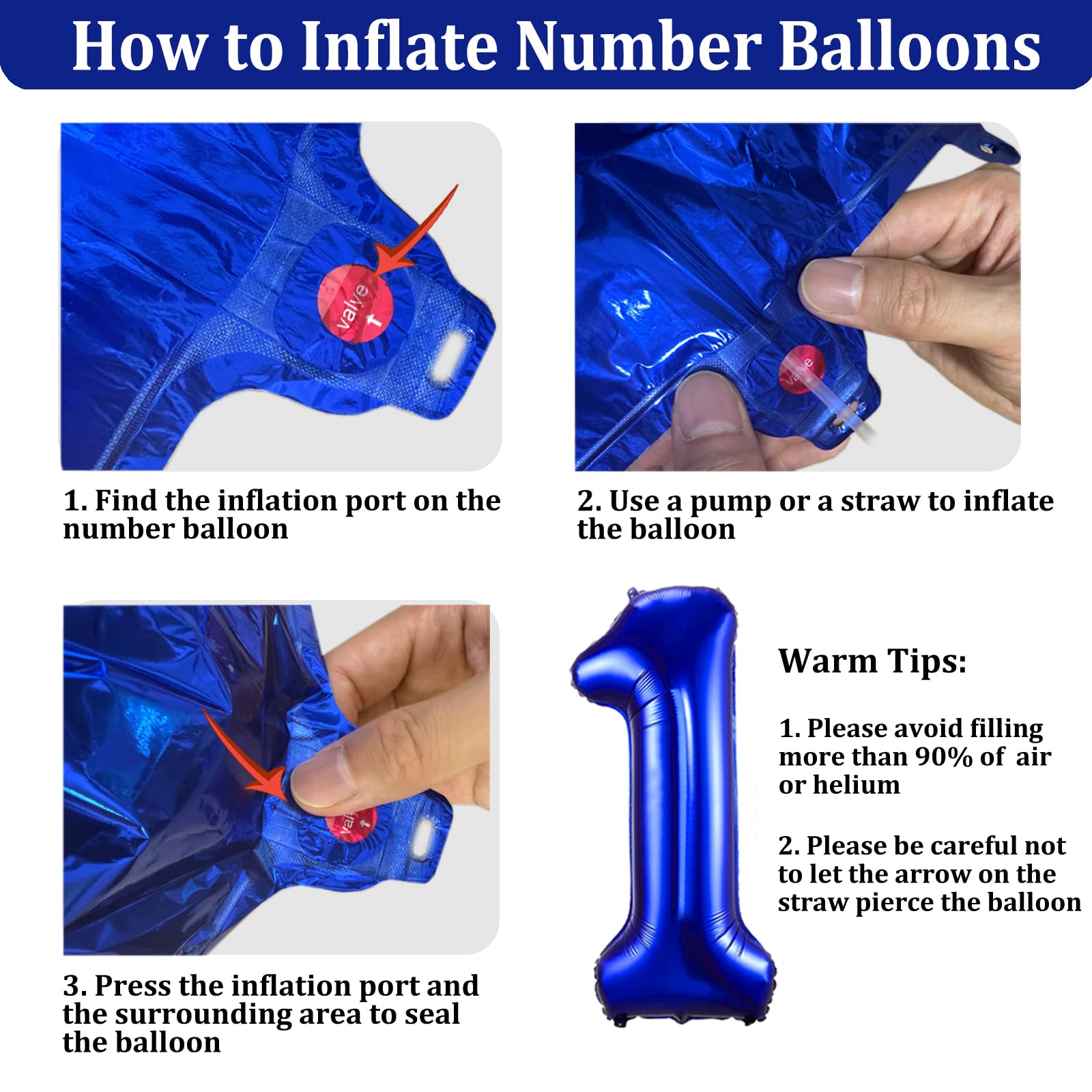 How to Inflate Number Balloons

valve

1. Find the inflation port on the number balloon

2. Use a pump or a straw to inflate the balloon

3. Press the inflation port and the surrounding area to seal the balloon

Warm Tips:

1. Please avoid filling more than 90% of air or helium

2. Please be careful not to let the arrow on the straw pierce the balloon