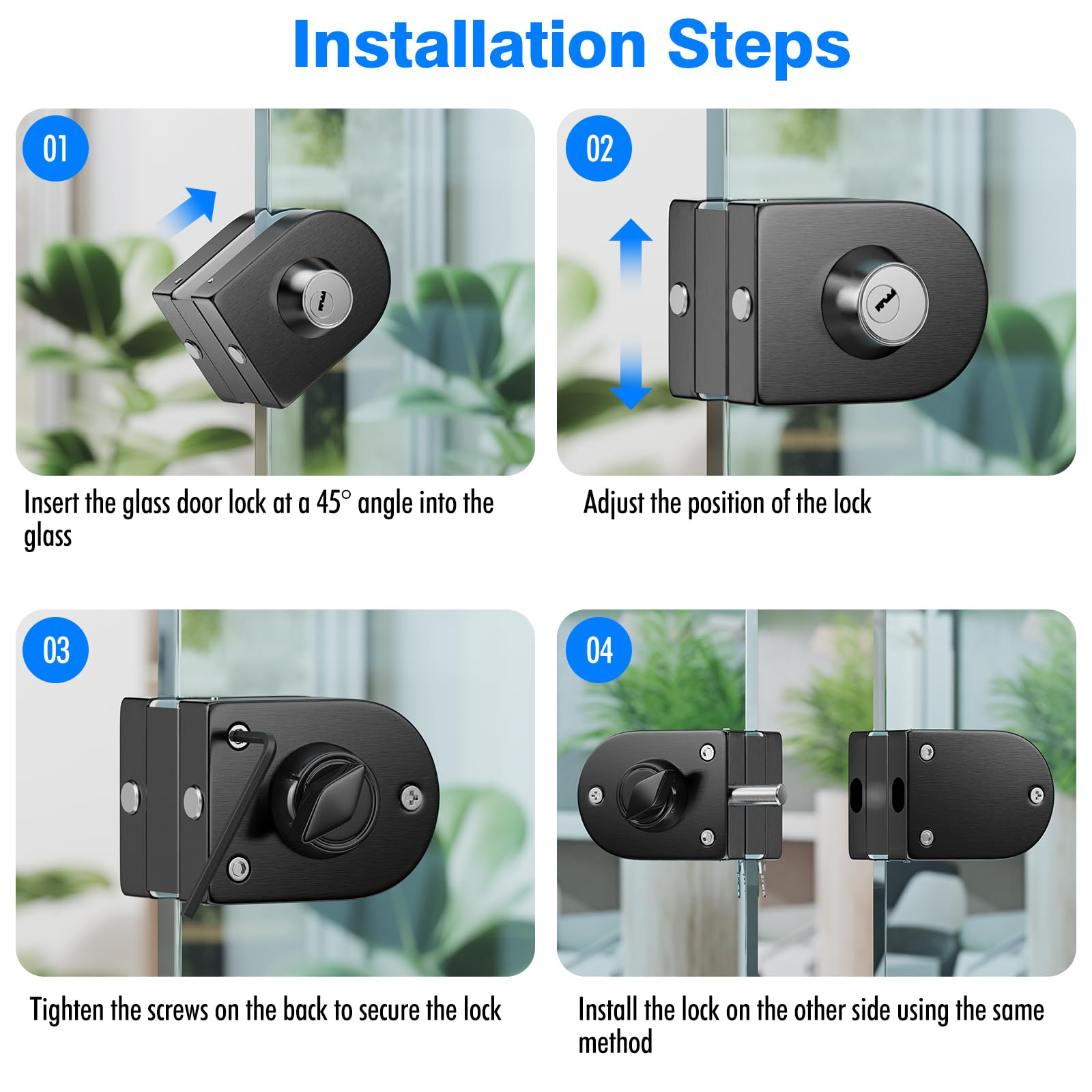 Installation Steps

01

Insert the glass door lock at a 45° angle into the glass

02

Adjust the position of the lock

03

Tighten the screws on the back to secure the lock

04

Install the lock on the other side using the same method