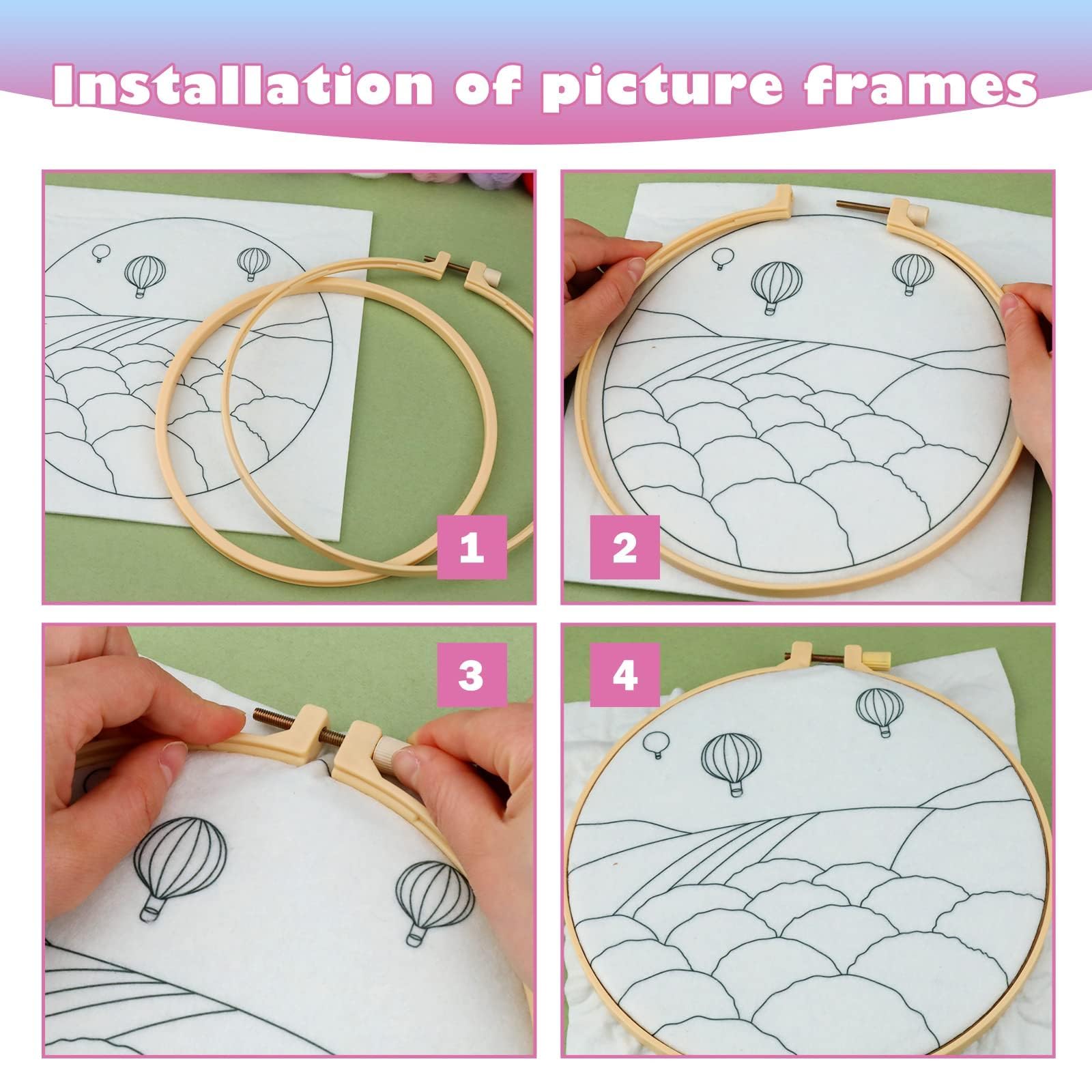 Installation of picture frames

1

2

3

4