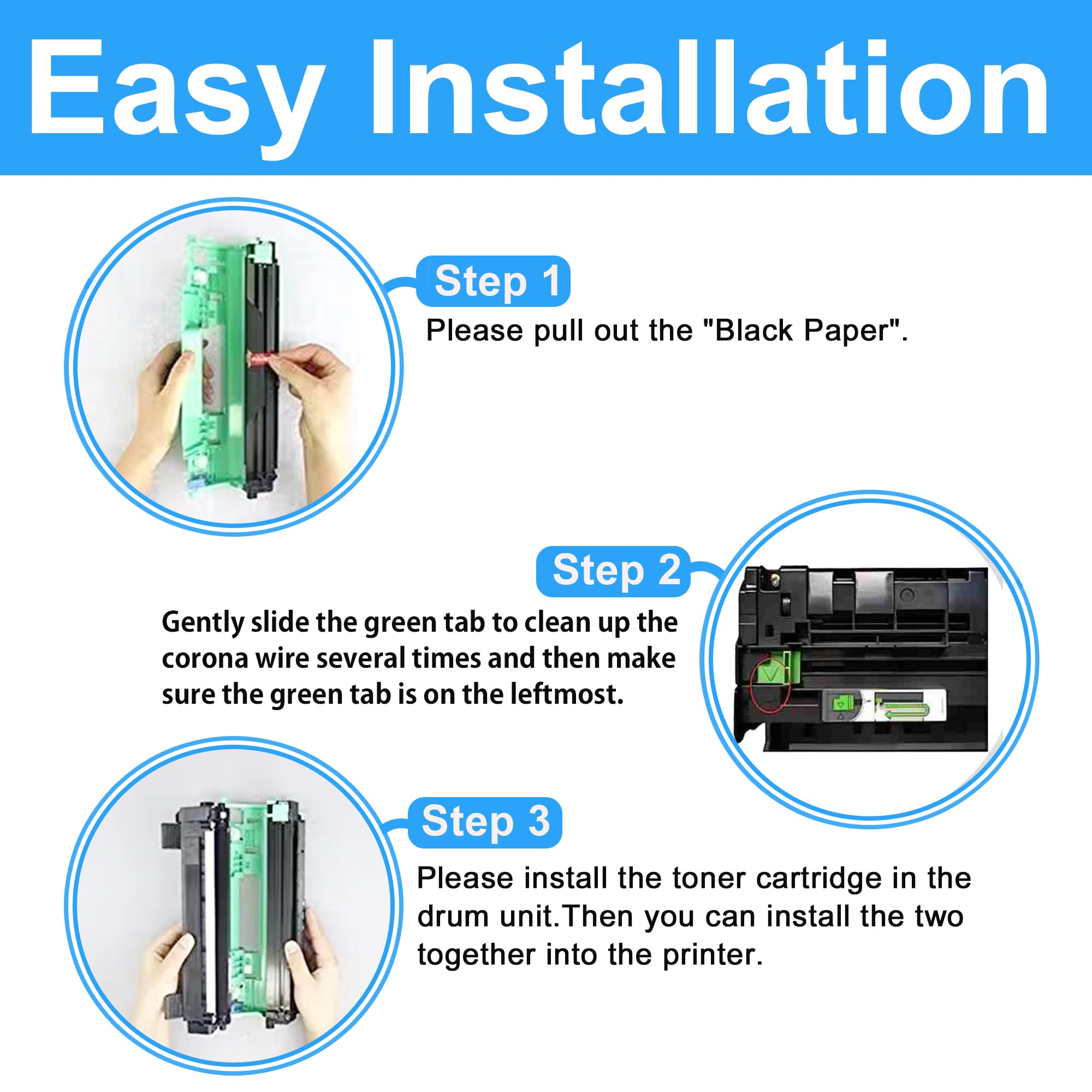 Easy Installation

Step 1

Please pull out the "Black Paper".

Step 2

Gently slide the green tab to clean up the corona wire several times and then make sure the green tab is on the leftmost.

Step 3

Please install the toner cartridge in the drum unit.Then you can install the two together into the printer.