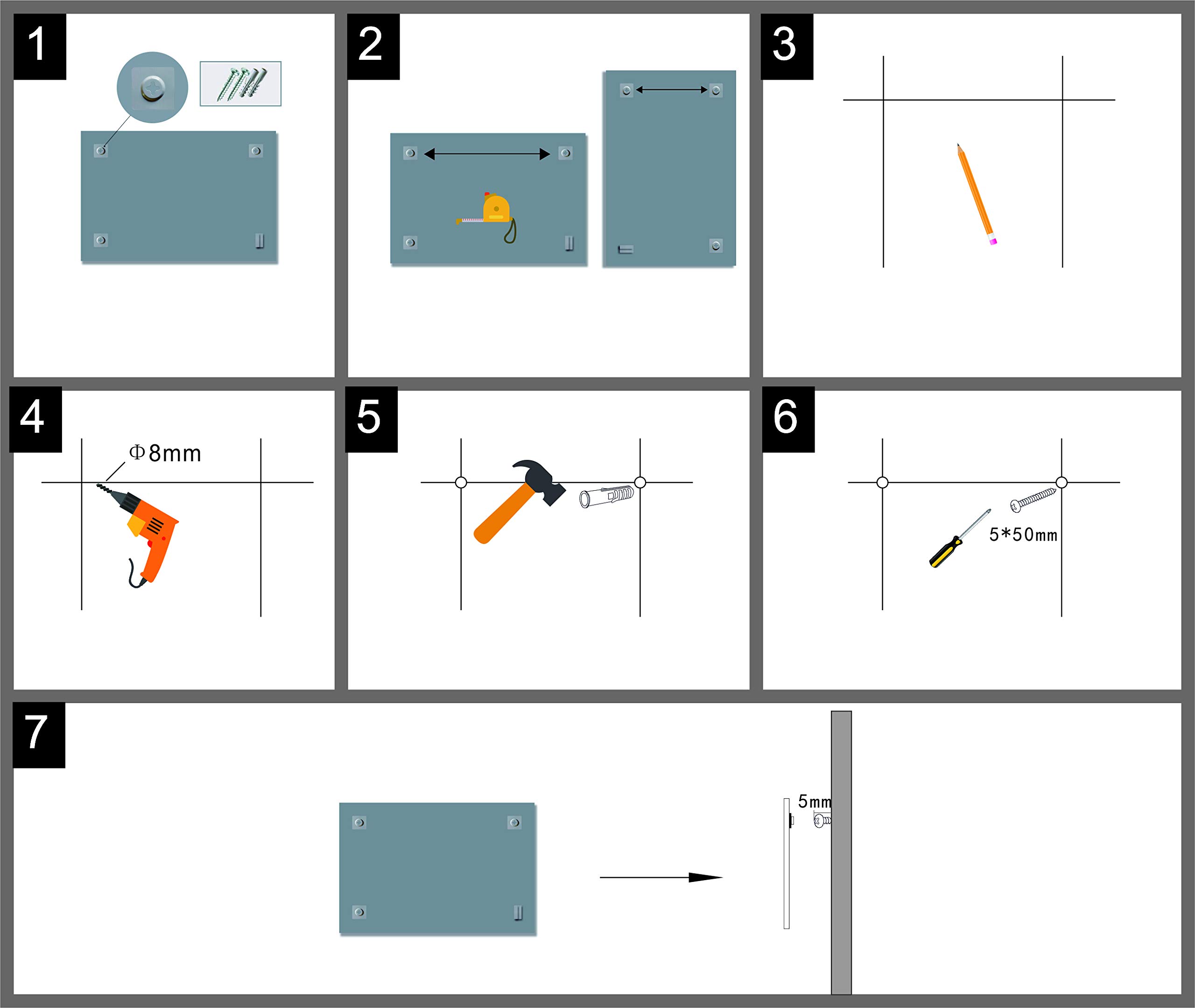 1

2

3

4

Φ8mm

5

6

5*50mm

7

5mm