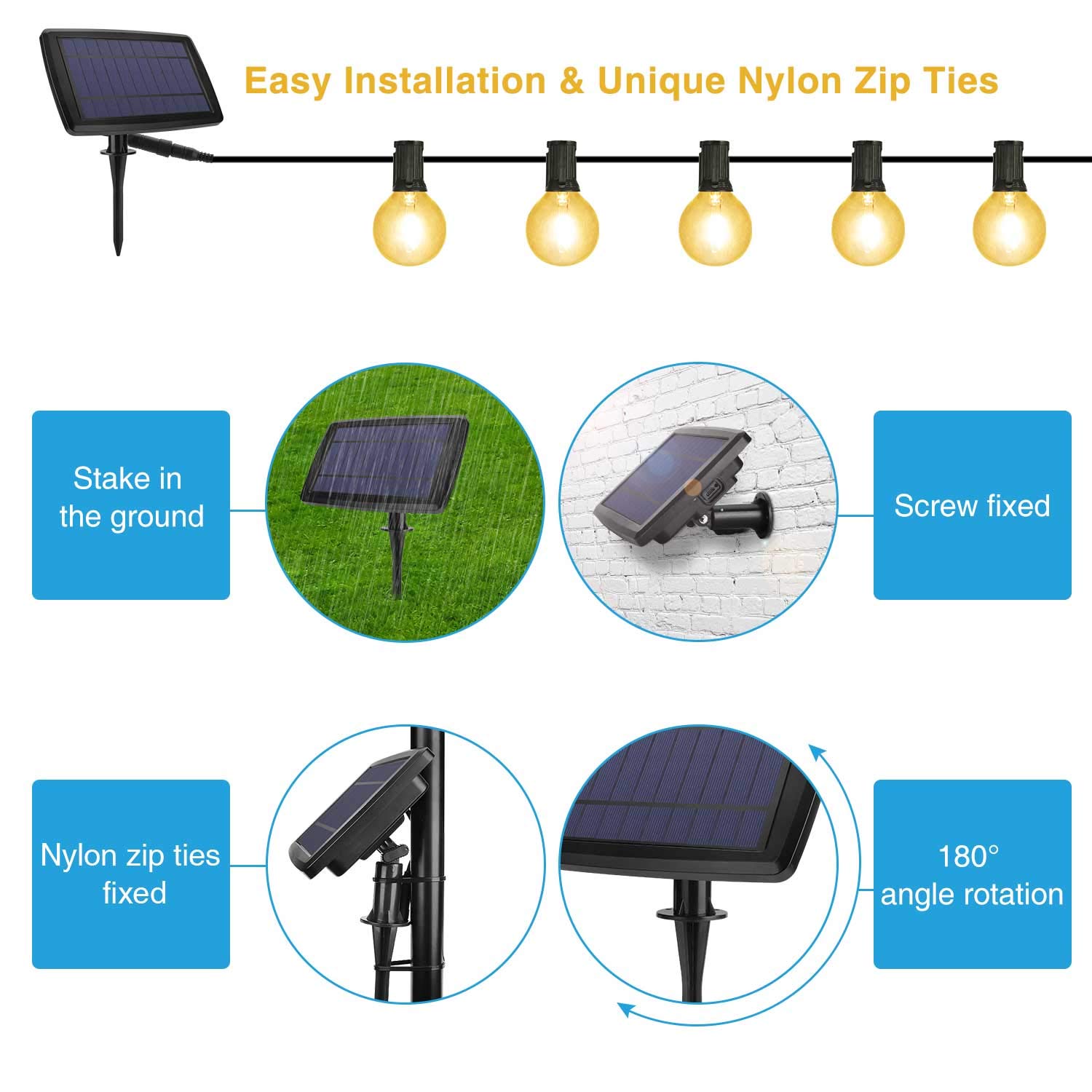 Easy Installation & Unique Nylon Zip Ties

Stake in the ground

Screw fixed

Nylon zip ties fixed

180° angle rotation