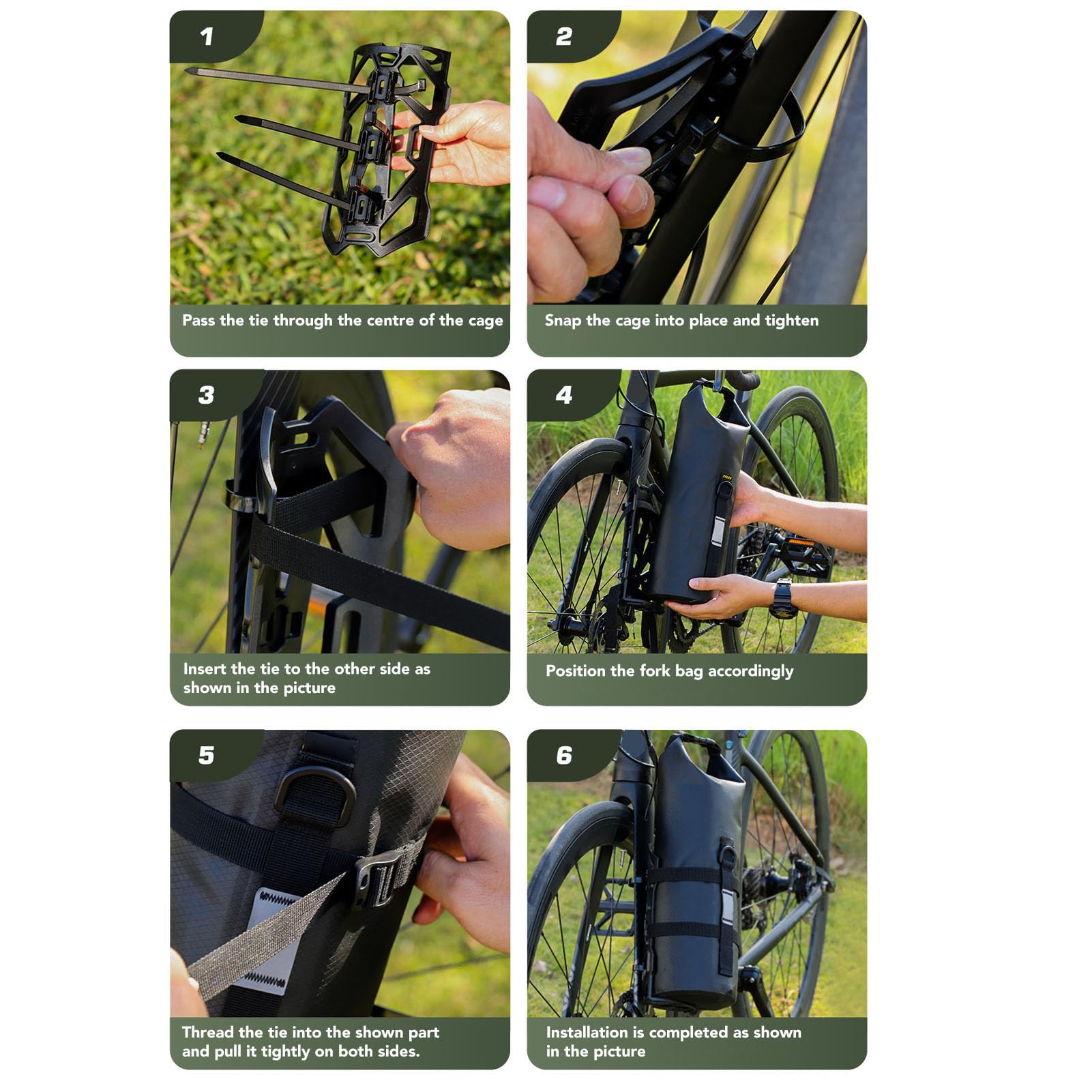 1

Pass the tie through the centre of the cage

2

Snap the cage into place and tighten

3

Insert the tie to the other side as shown in the picture

4

Position the fork bag accordingly

5

Thread the tie into the shown part and pull it tightly on both sides.

6

Installation is completed as shown in the picture