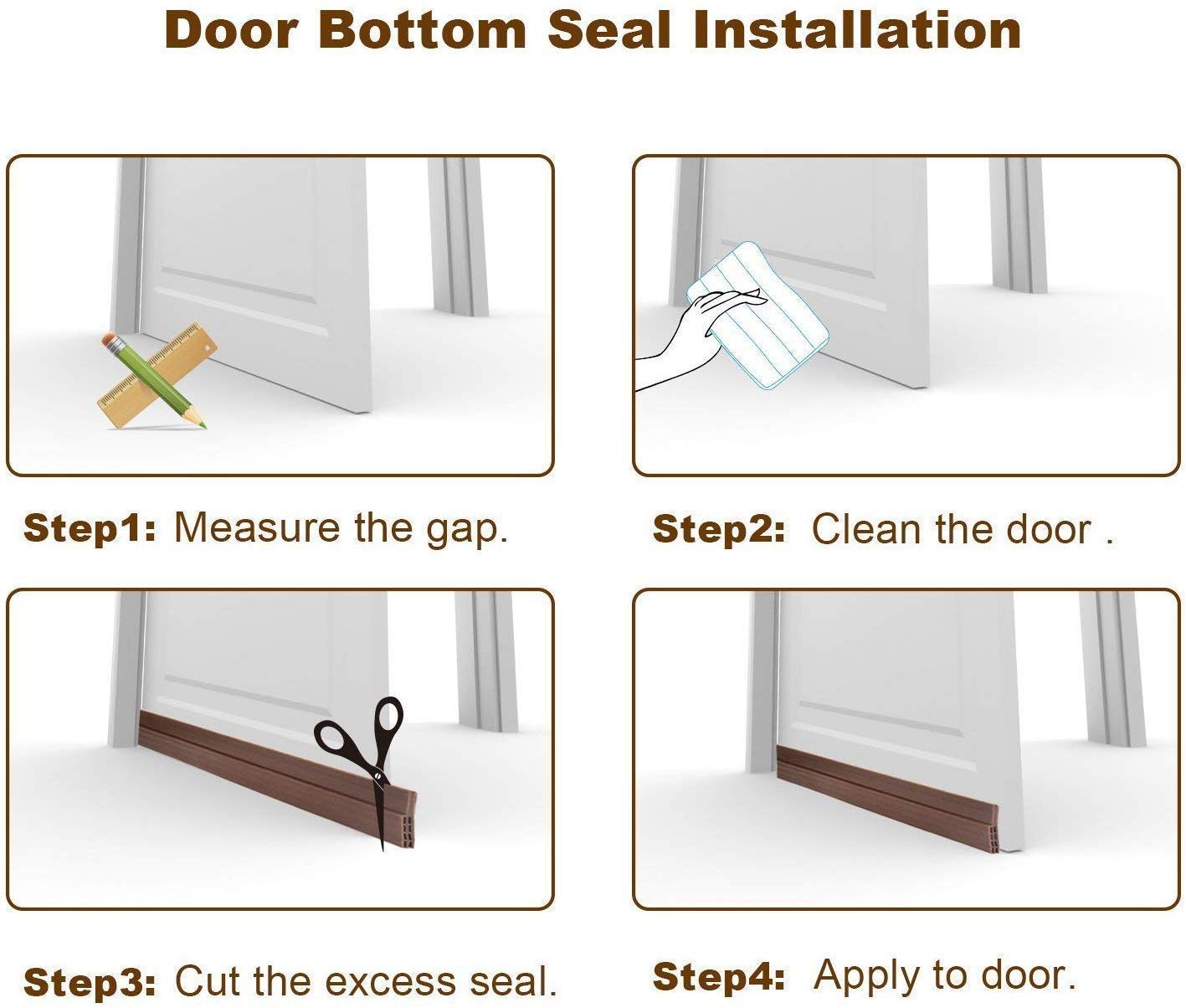 Door Bottom Seal Installation

Step1: Measure the gap.

Step2: Clean the door .

Step3: Cut the excess seal.

Step4: Apply to door.